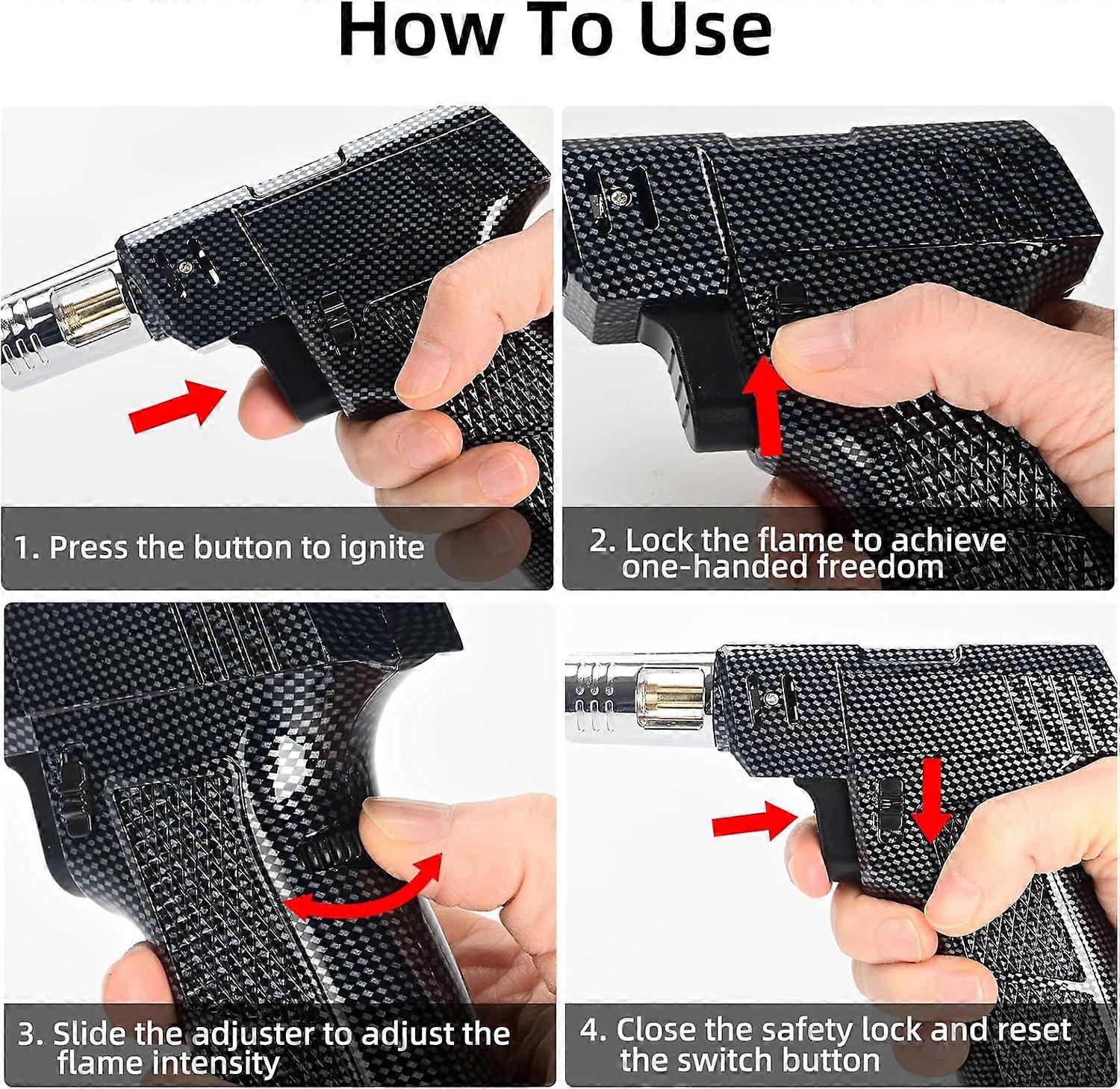 How To Use

1. Press the button to ignite

2. Lock the flame to achieve one-handed freedom

3. Slide the adjuster to adjust the flame intensity

4. Close the safety lock and reset the switch button