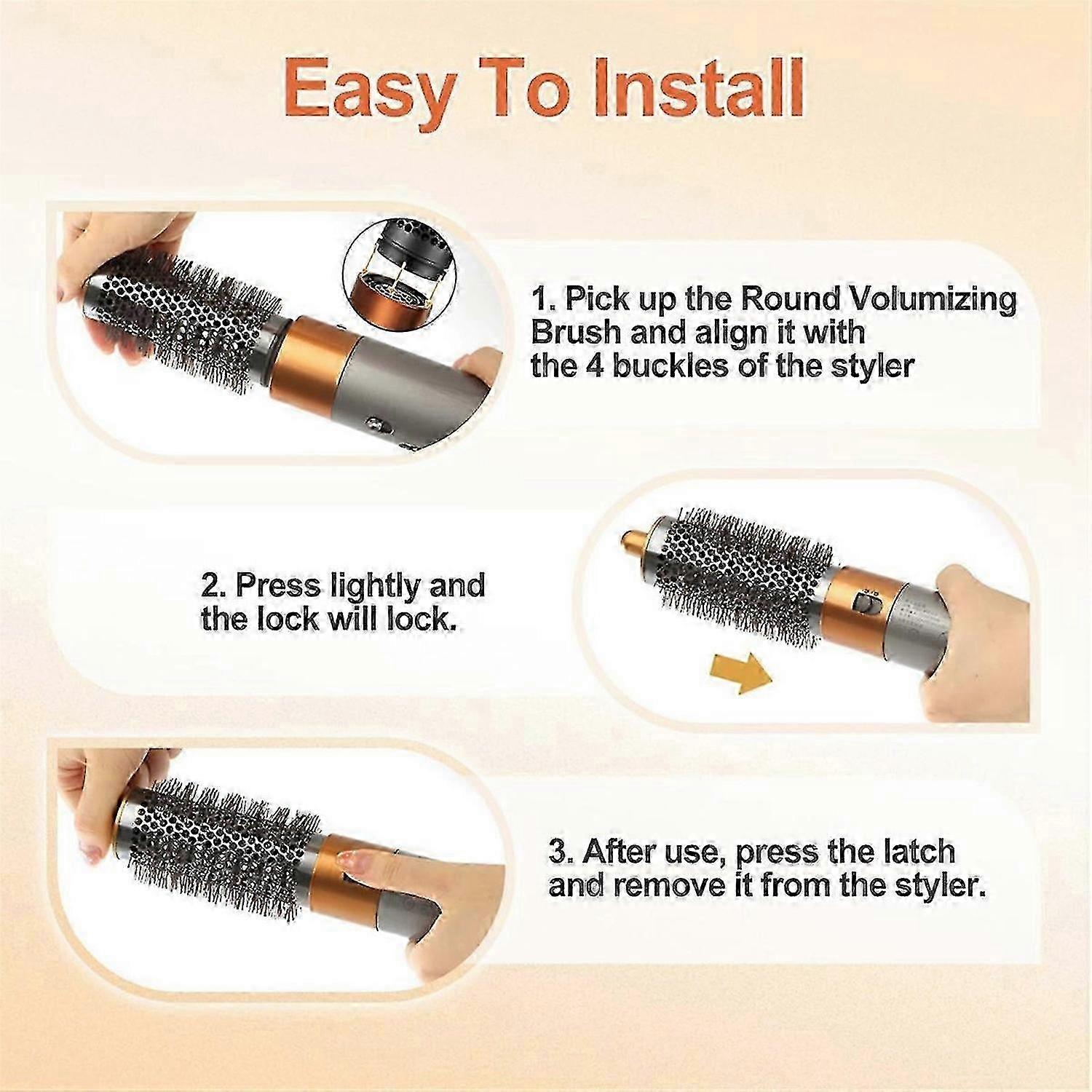 Easy To Install

1. Pick up the Round Volumizing Brush and align it with the 4 buckles of the styler

2. Press lightly and the lock will lock.

3. After use, press the latch and remove it from the styler.