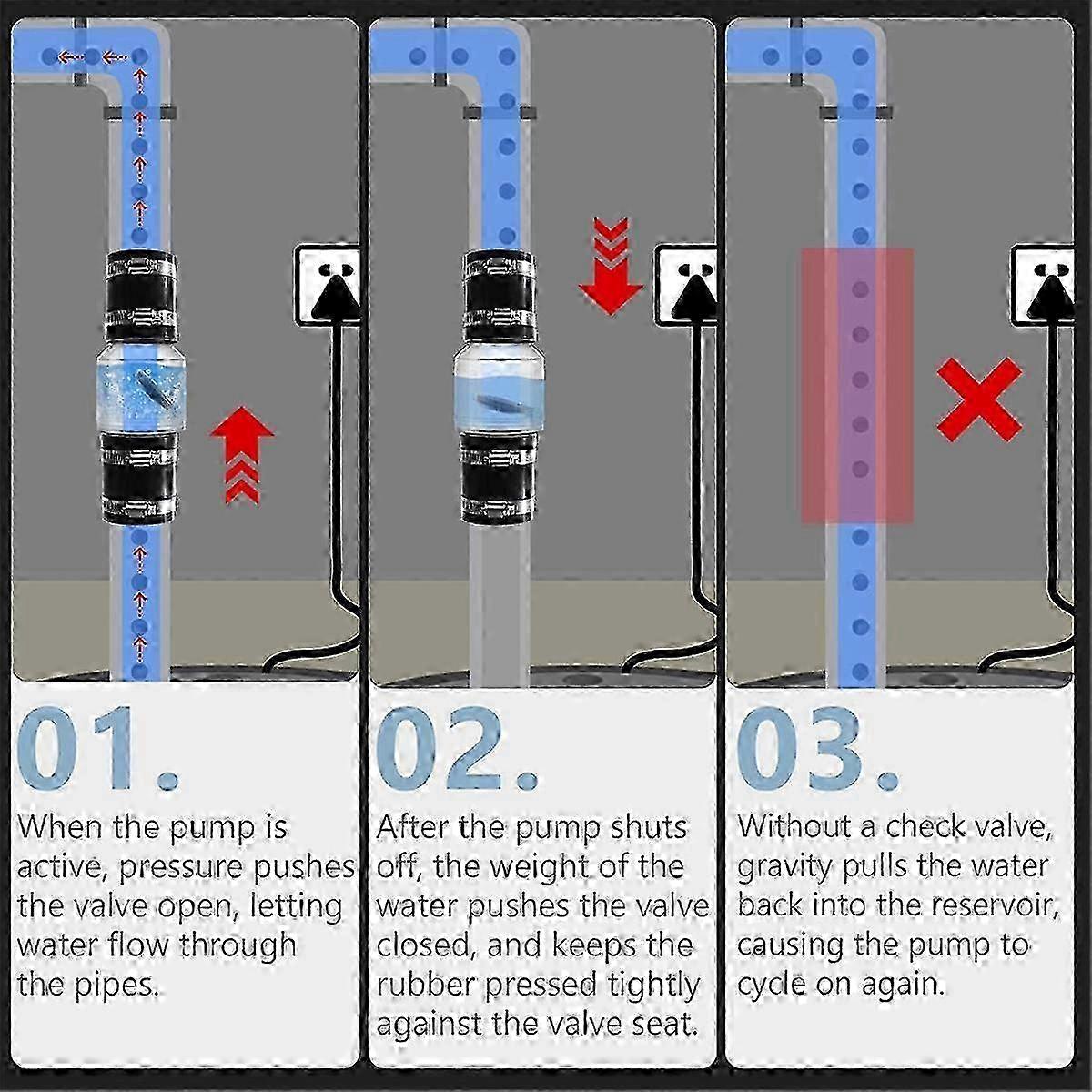 01.

When the pump is active, pressure pushes the valve open, letting water flow through the pipes.

02.

After the pump shuts off, the weight of the water pushes the valve closed, and keeps the rubber pressed tightly against the valve seat.

03.

Without a check valve, gravity pulls the water back into the reservoir, causing the pump to cycle on again.