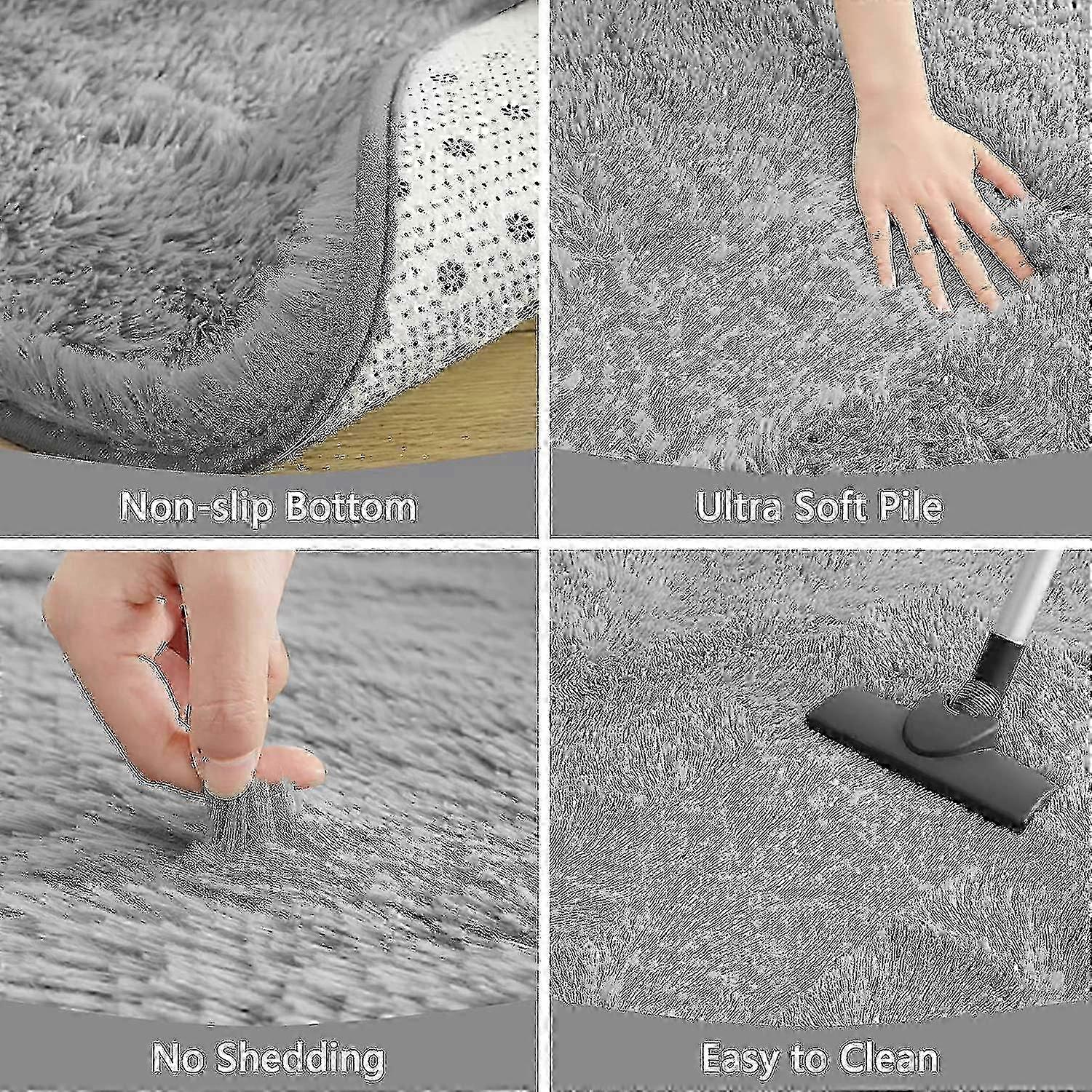 Non-slip Bottom

Ultra Soft Pile

No Shedding

Easy to Clean