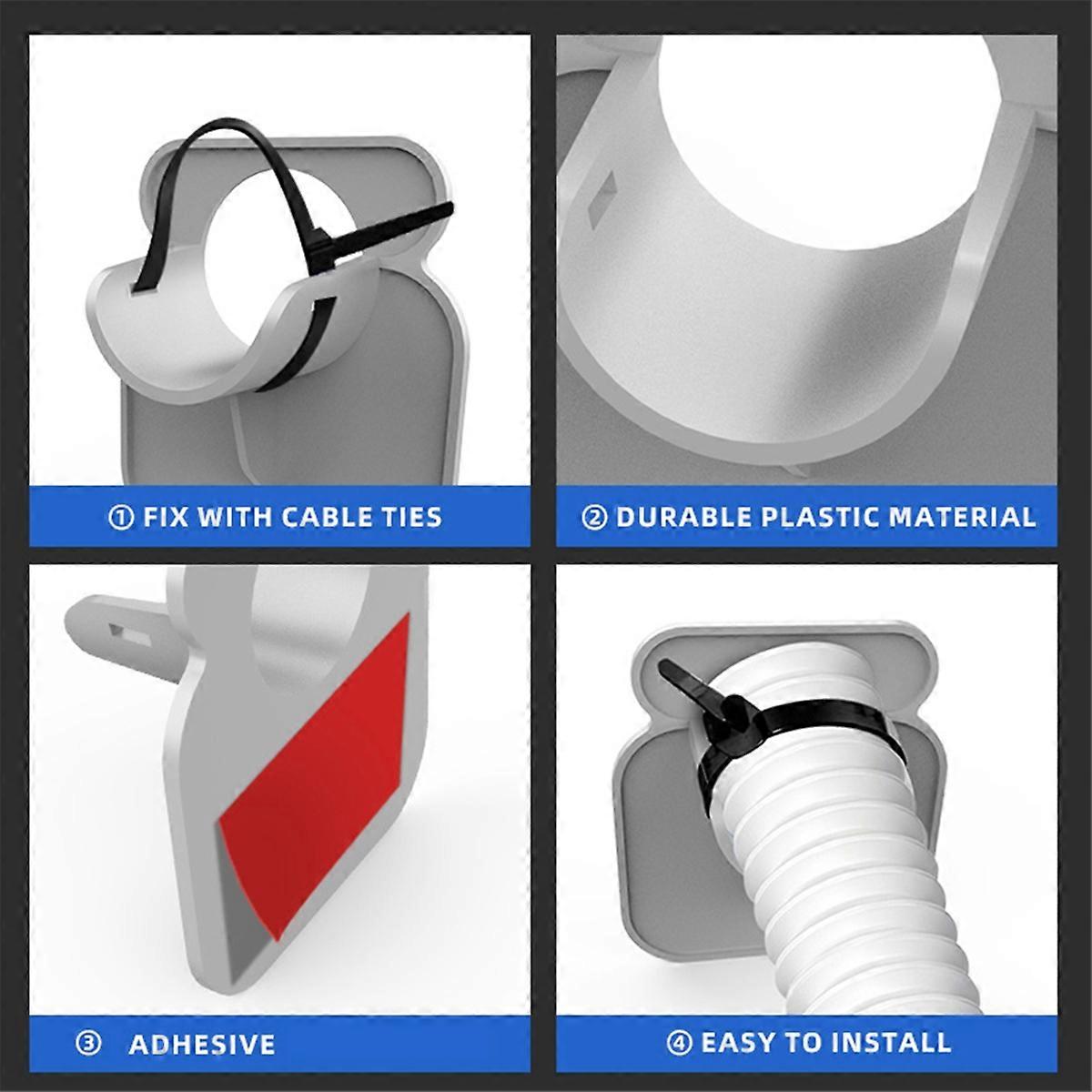 ① FIX WITH CABLE TIES

② DURABLE PLASTIC MATERIAL

③ ADHESIVE

④ EASY TO INSTALL