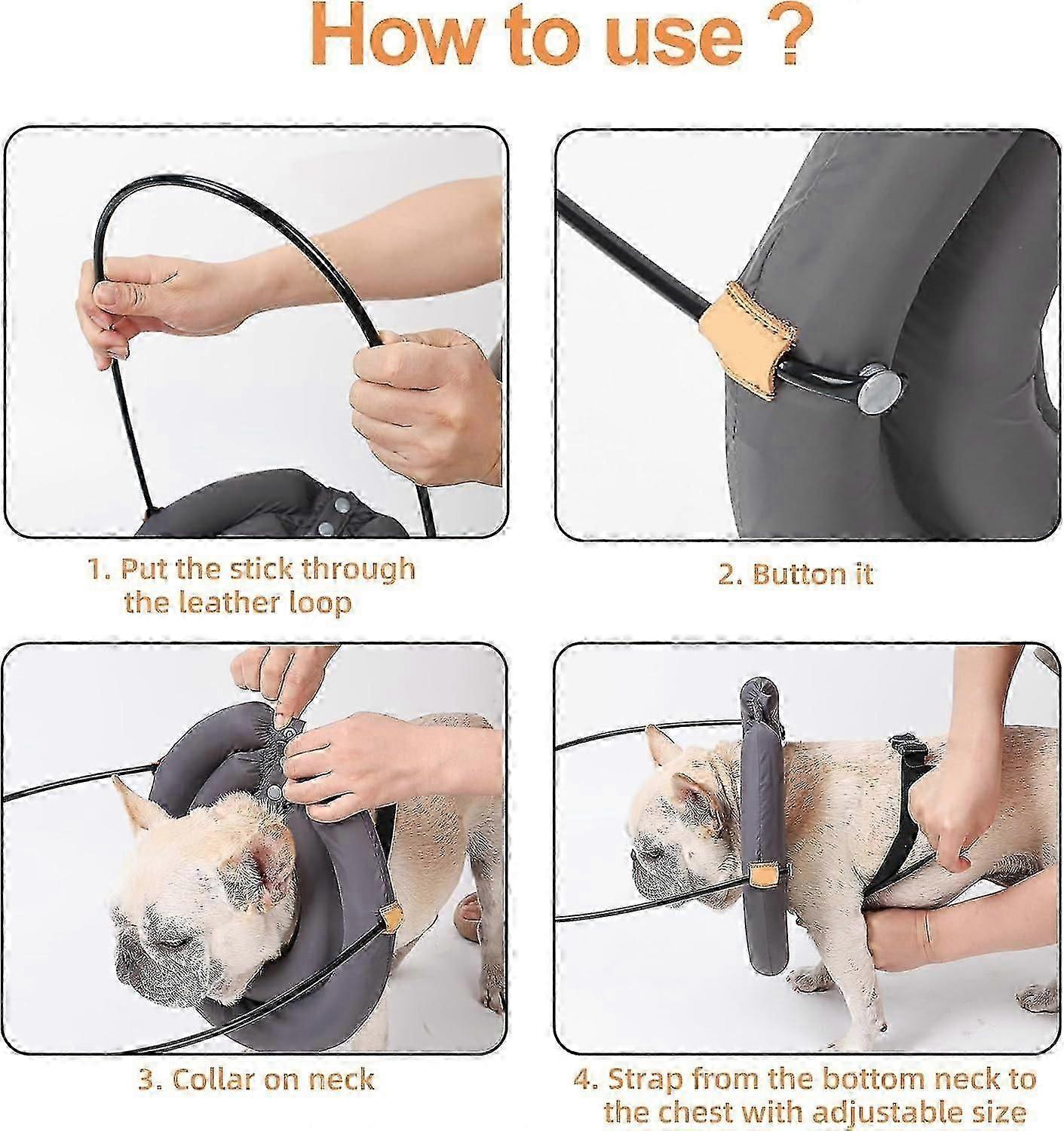 How to use ?

1. Put the stick through the leather loop

2. Button it

3. Collar on neck

4. Strap from the bottom neck to the chest with adjustable size