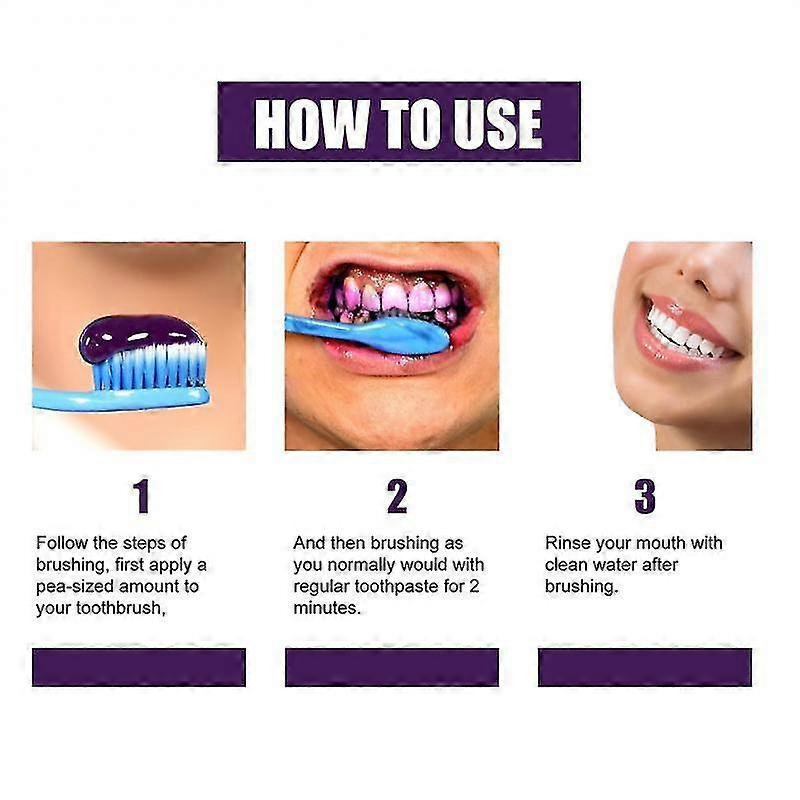 HOW TO USE

1

Follow the steps of brushing, first apply a pea-sized amount to your toothbrush,

2

And then brushing as you normally would with regular toothpaste for 2 minutes.

3

Rinse your mouth with clean water after brushing.