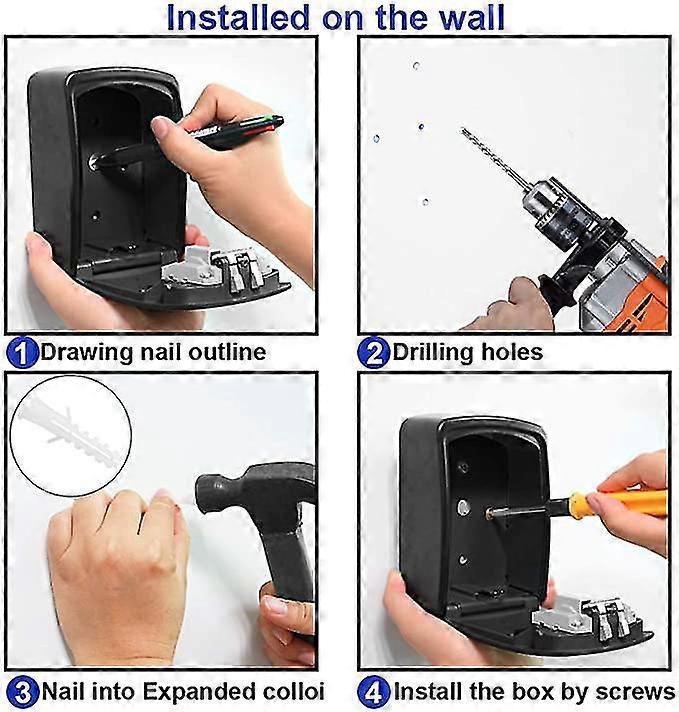 Installed on the wall

1 Drawing nail outline

2 Drilling holes

3 Nail into Expanded colloi

4 Install the box by screws