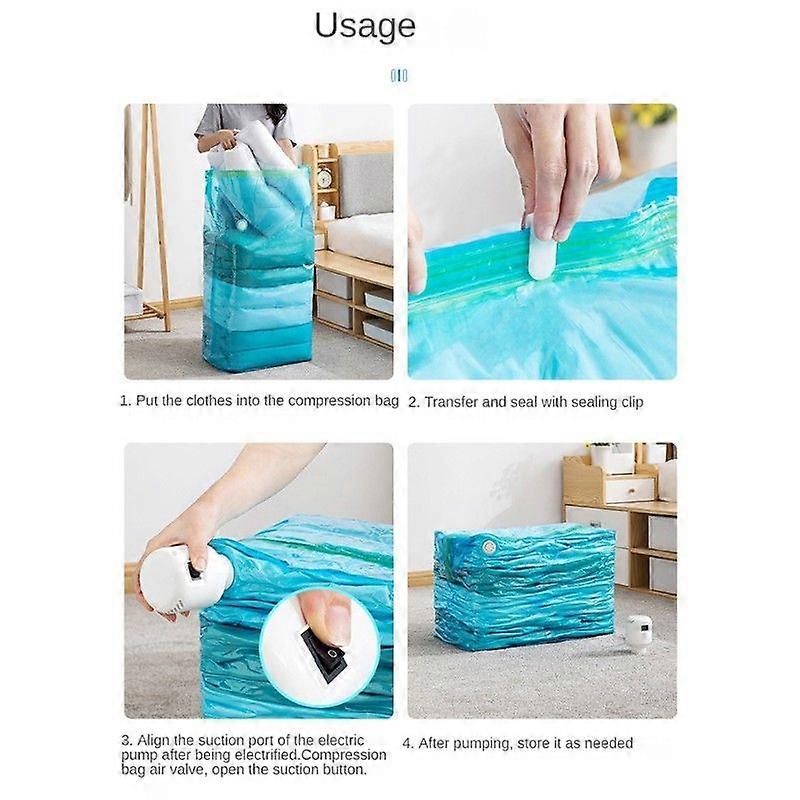 Usage

1. Put the clothes into the compression bag

2. Transfer and seal with sealing clip

3. Align the suction port of the electric pump after being electrified.Compression bag air valve, open the suction button.

4. After pumping, store it as needed