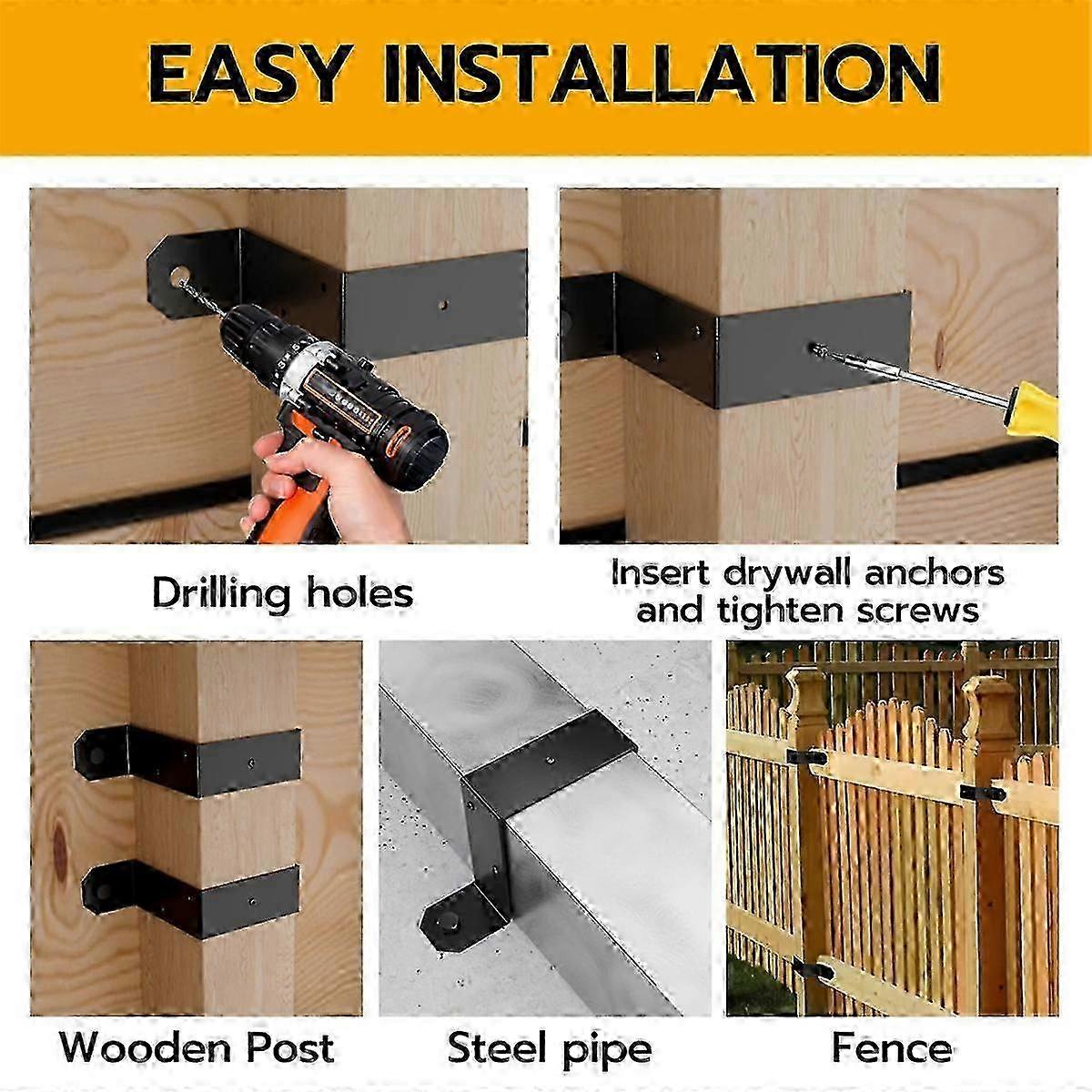 EASY INSTALLATION

Drilling holes

Insert drywall anchors and tighten screws

Wooden Post

Steel pipe

Fence