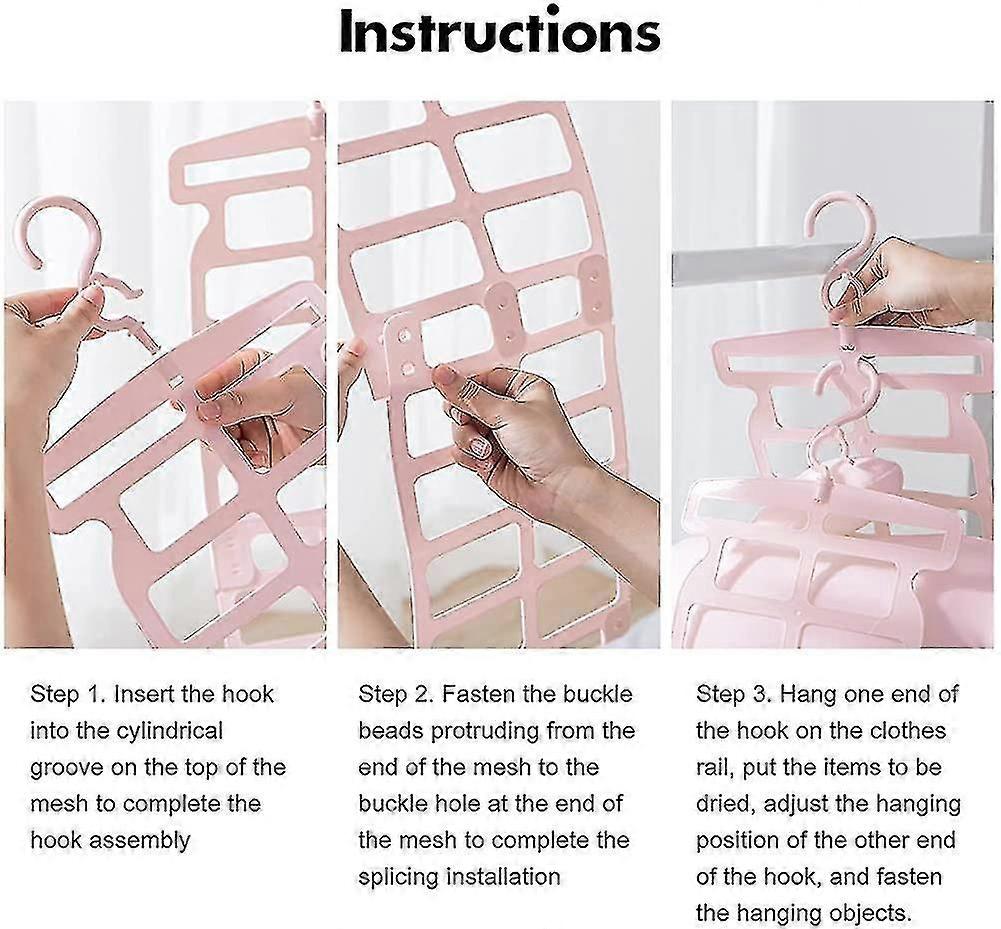 Instructions

Step 1. Insert the hook into the cylindrical groove on the top of the mesh to complete the hook assembly

Step 2. Fasten the buckle beads protruding from the end of the mesh to the buckle hole at the end of the mesh to complete the splicing installation

Step 3. Hang one end of the hook on the clothes rail, put the items to be dried, adjust the hanging position of the other end of the hook, and fasten the hanging objects.