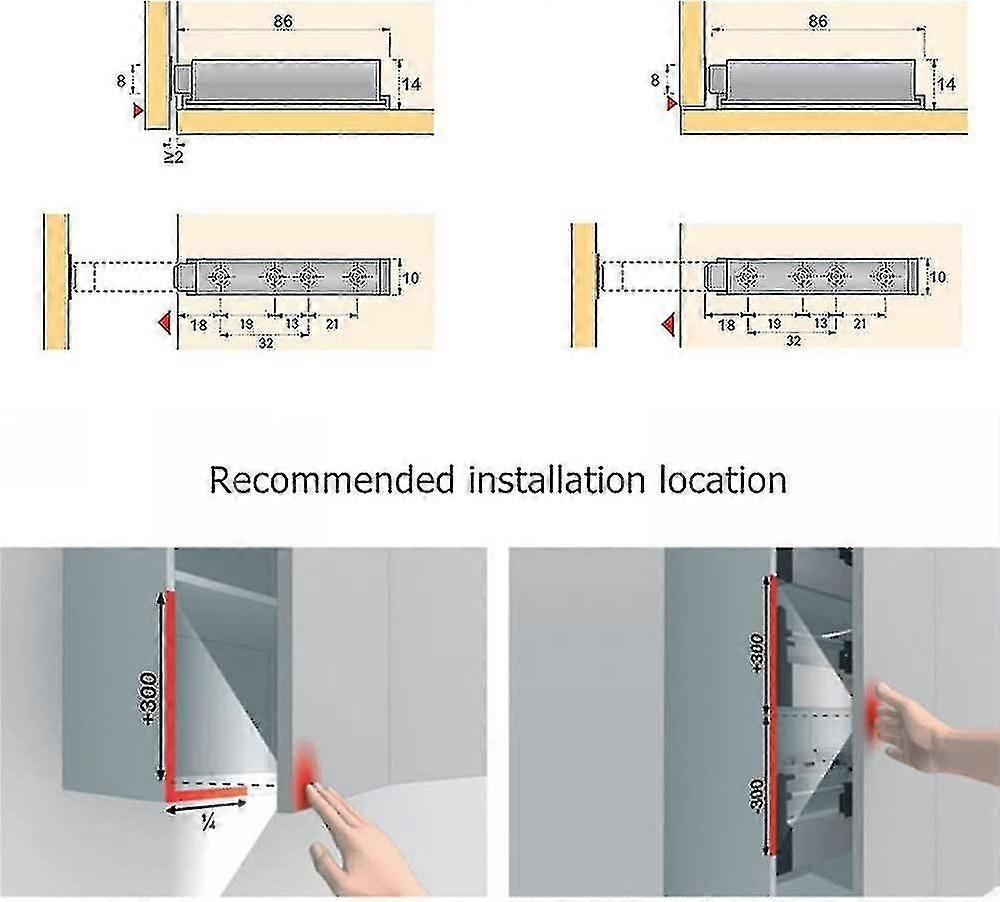 86
8
14
≥2

86
8
14

10
18
19
13
21
32

10
18
19
13
21
32

Recommended installation location

+300
¼

+300
-300