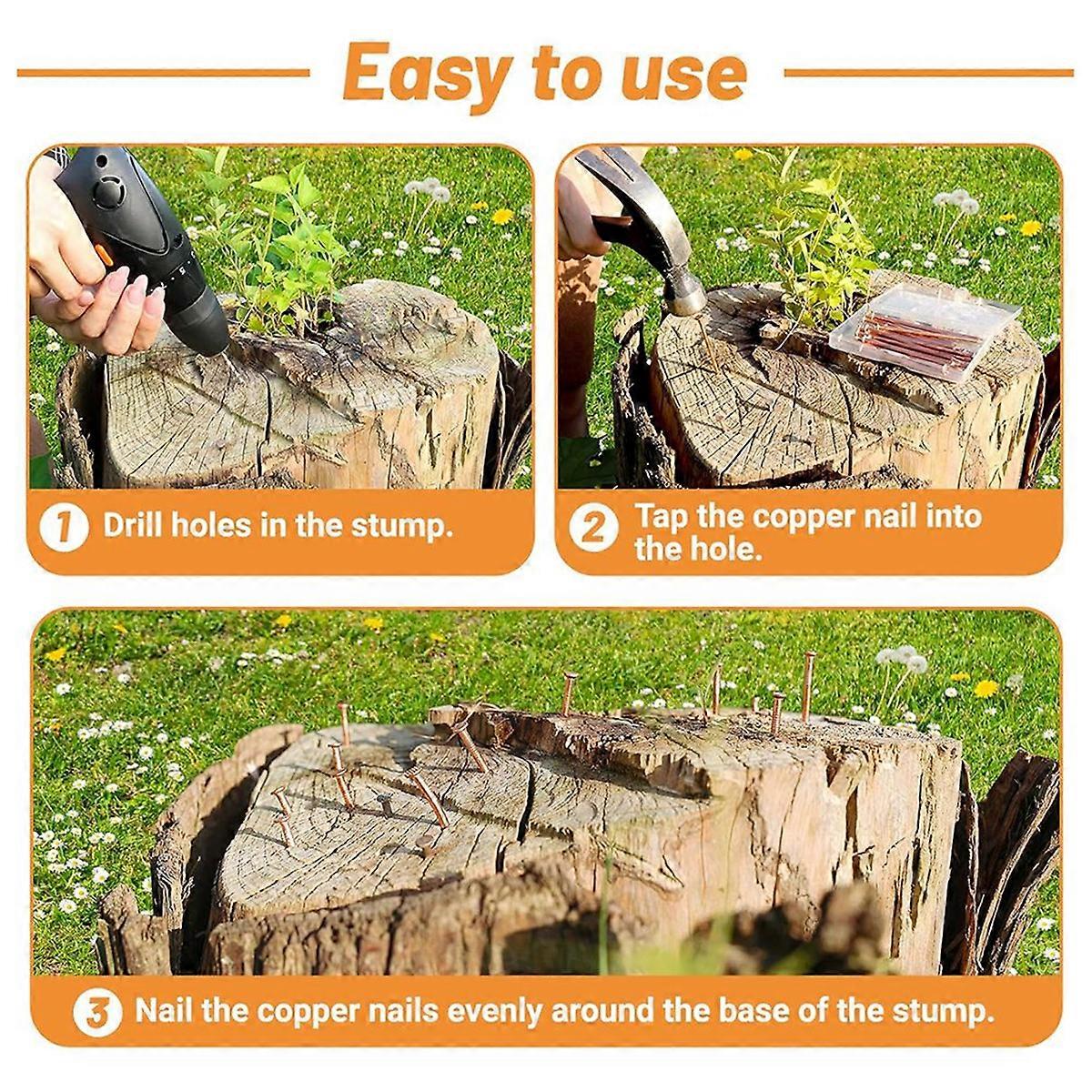 Easy to use

1 Drill holes in the stump.

2 Tap the copper nail into the hole.

3 Nail the copper nails evenly around the base of the stump.