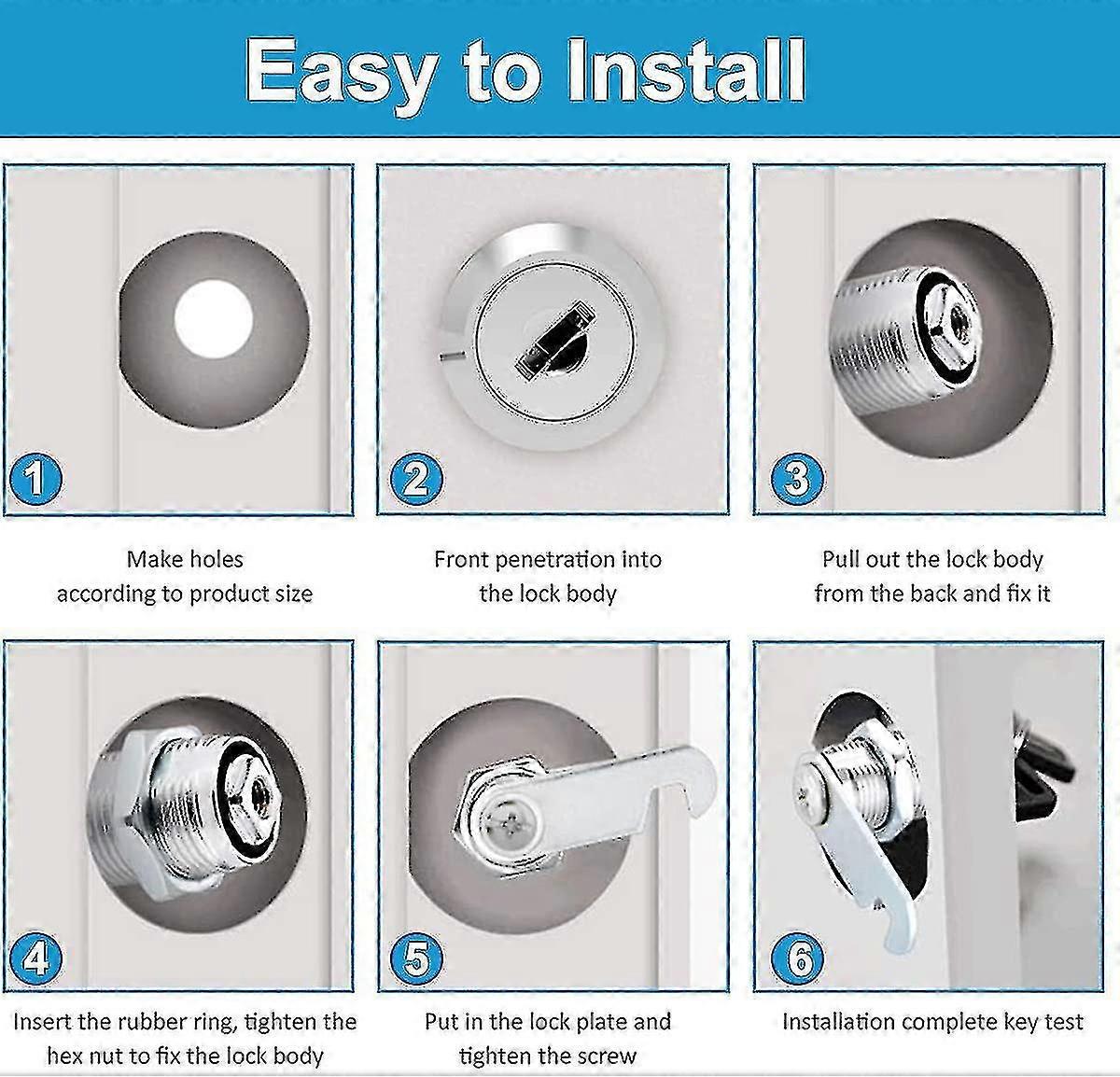 Easy to Install

1

Make holes according to product size

2

Front penetration into the lock body

3

Pull out the lock body from the back and fix it

4

Insert the rubber ring, tighten the hex nut to fix the lock body

5

Put in the lock plate and tighten the screw

6

Installation complete key test