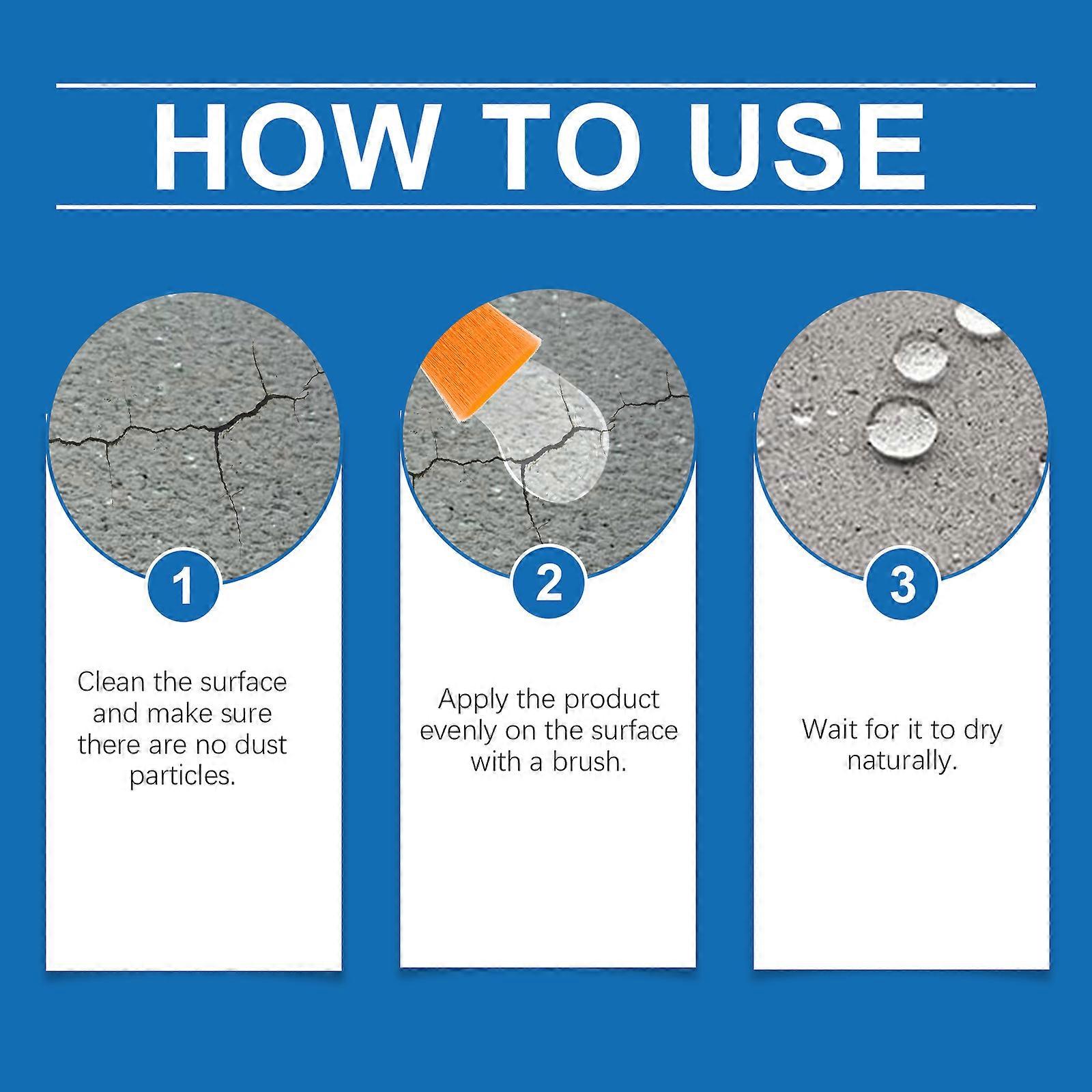 HOW TO USE

1

Clean the surface and make sure there are no dust particles.

2

Apply the product evenly on the surface with a brush.

3

Wait for it to dry naturally.