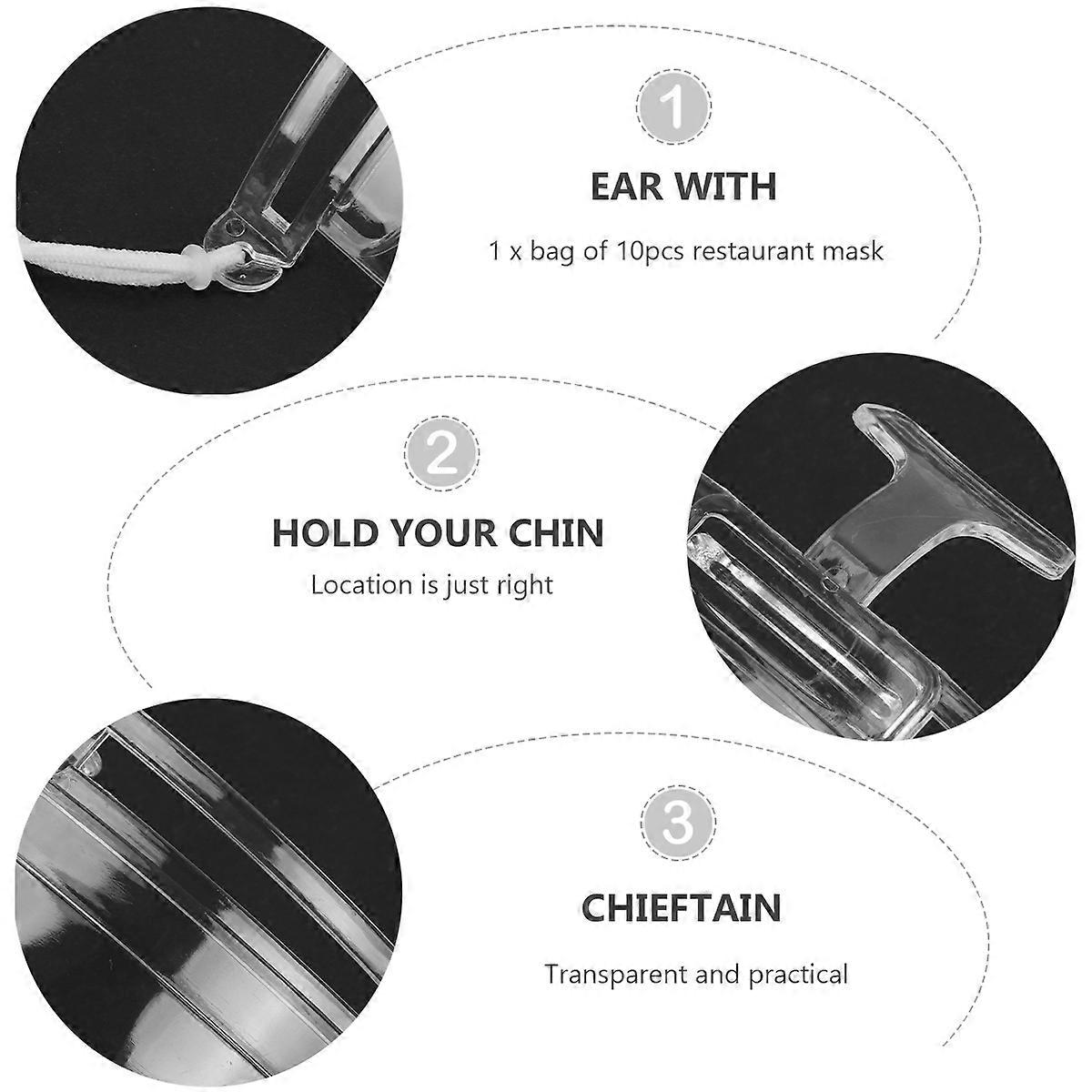 1

EAR WITH

1 x bag of 10pcs restaurant mask

2

HOLD YOUR CHIN

Location is just right

3

CHIEFTAIN

Transparent and practical