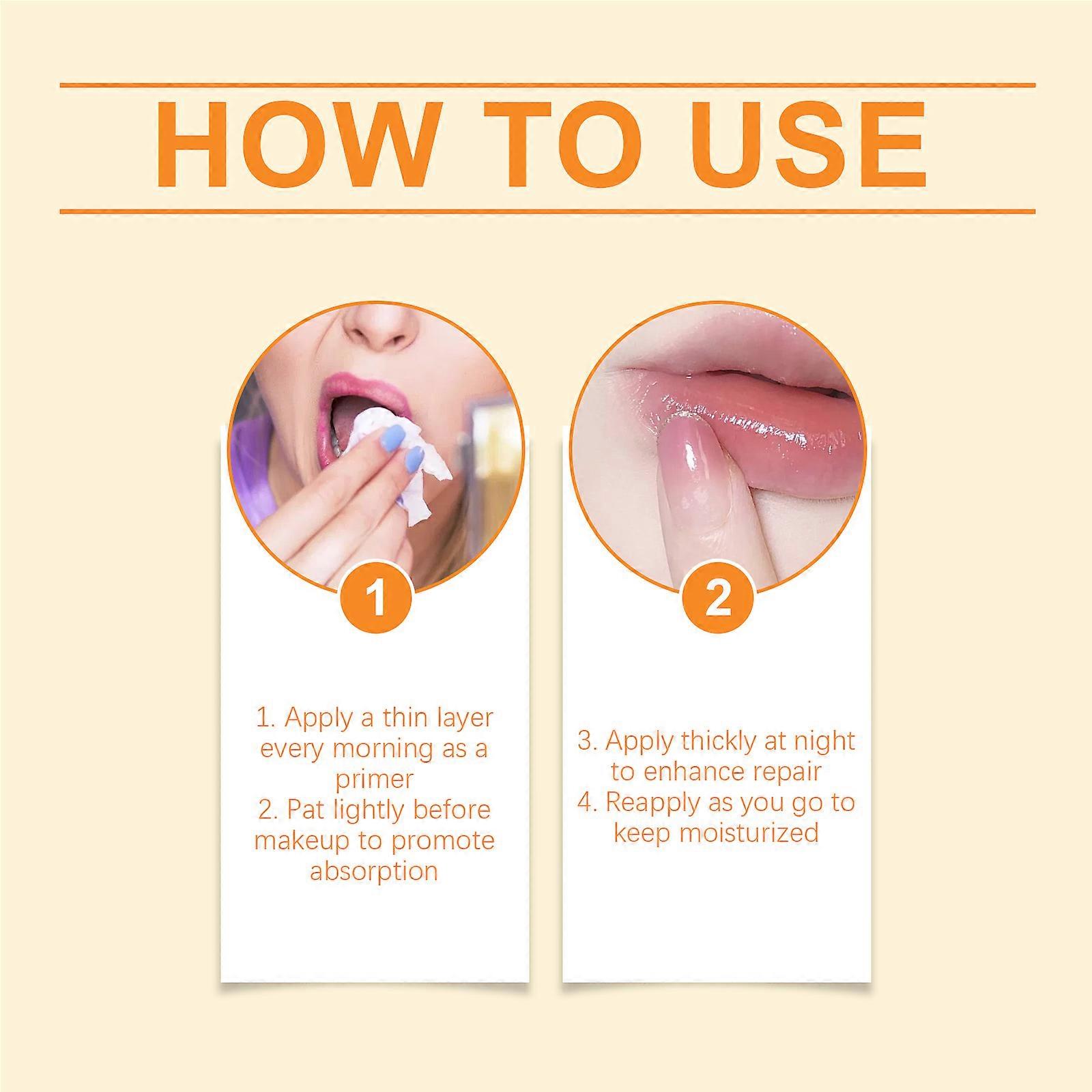 HOW TO USE

1

1. Apply a thin layer every morning as a primer
2. Pat lightly before makeup to promote absorption

2

3. Apply thickly at night to enhance repair
4. Reapply as you go to keep moisturized