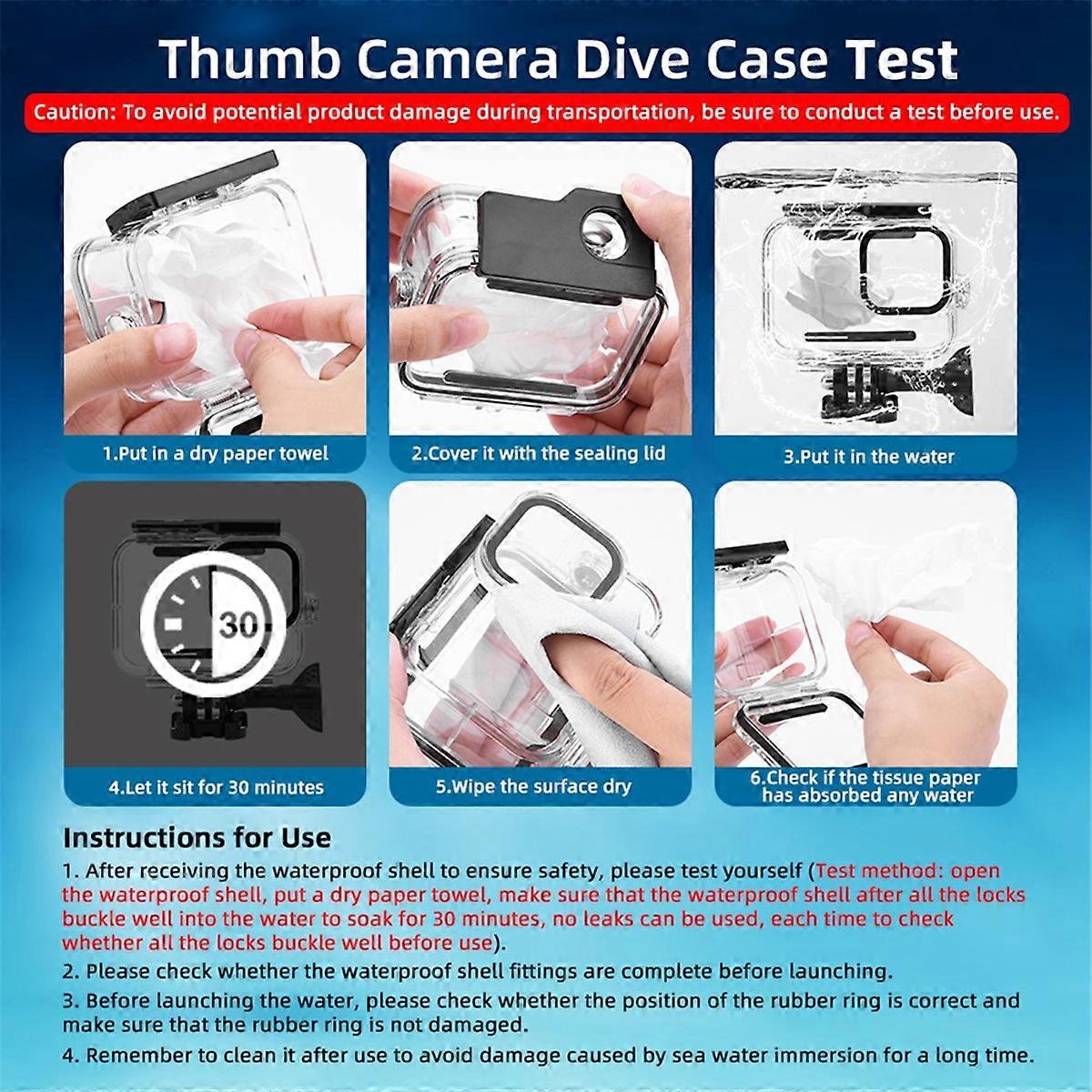 Thumb Camera Dive Case Test

Caution: To avoid potential product damage during transportation, be sure to conduct a test before use.

1.Put in a dry paper towel

2.Cover it with the sealing lid

3.Put it in the water

30

4.Let it sit for 30 minutes

5.Wipe the surface dry

6.Check if the tissue paper has absorbed any water

Instructions for Use

1. After receiving the waterproof shell to ensure safety, please test yourself (Test method: open the waterproof shell, put a dry paper towel, make sure that the waterproof shell after all the locks buckle well into the water to soak for 30 minutes, no leaks can be used, each time to check whether all the locks buckle well before use).

2. Please check whether the waterproof shell fittings are complete before launching.

3. Before launching the water, please check whether the position of the rubber ring is correct and make sure that the rubber ring is not damaged.

4. Remember to clean it after use to avoid damage caused by sea water immersion for a long time.