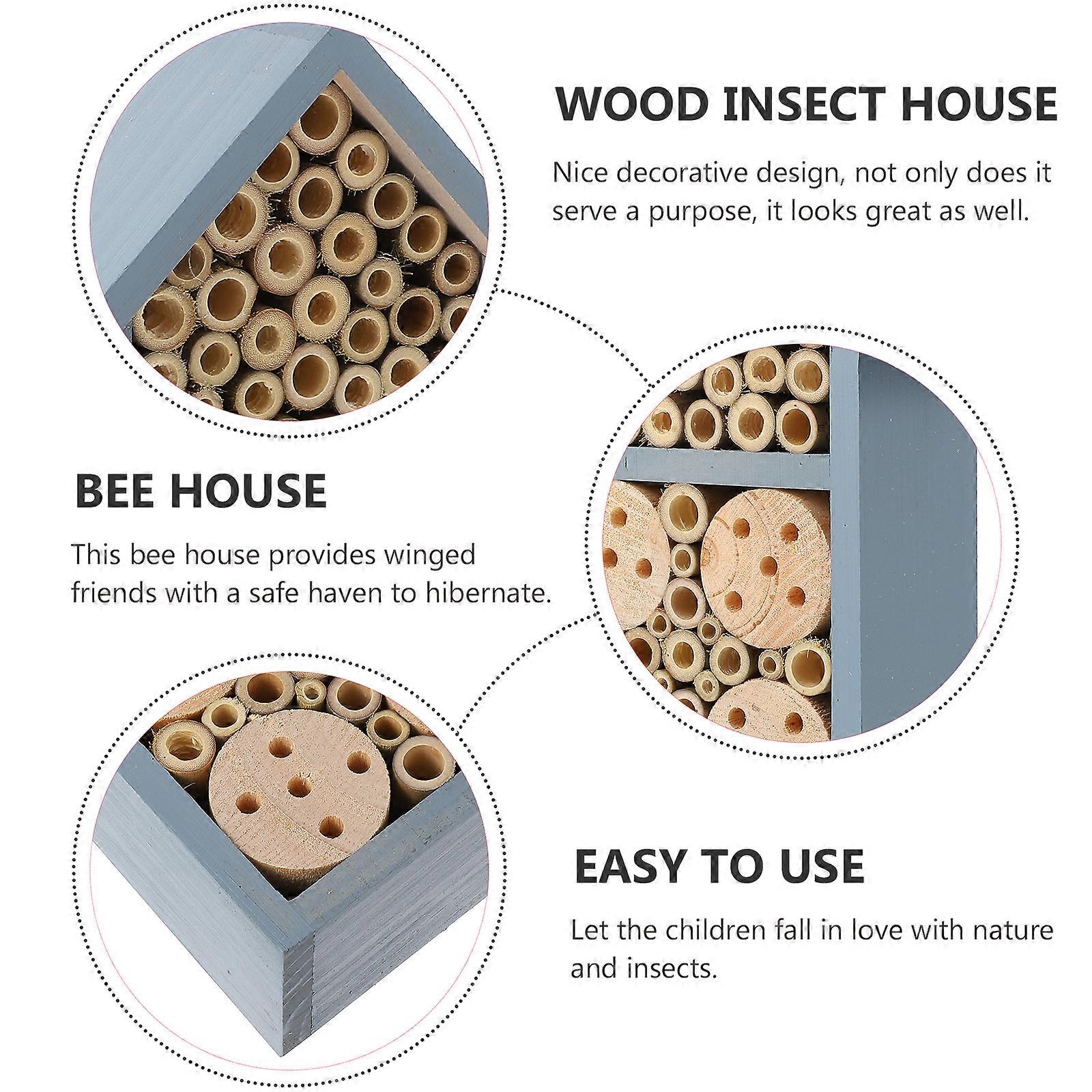 WOOD INSECT HOUSE

Nice decorative design, not only does it serve a purpose, it looks great as well.

BEE HOUSE

This bee house provides winged friends with a safe haven to hibernate.

EASY TO USE

Let the children fall in love with nature and insects.