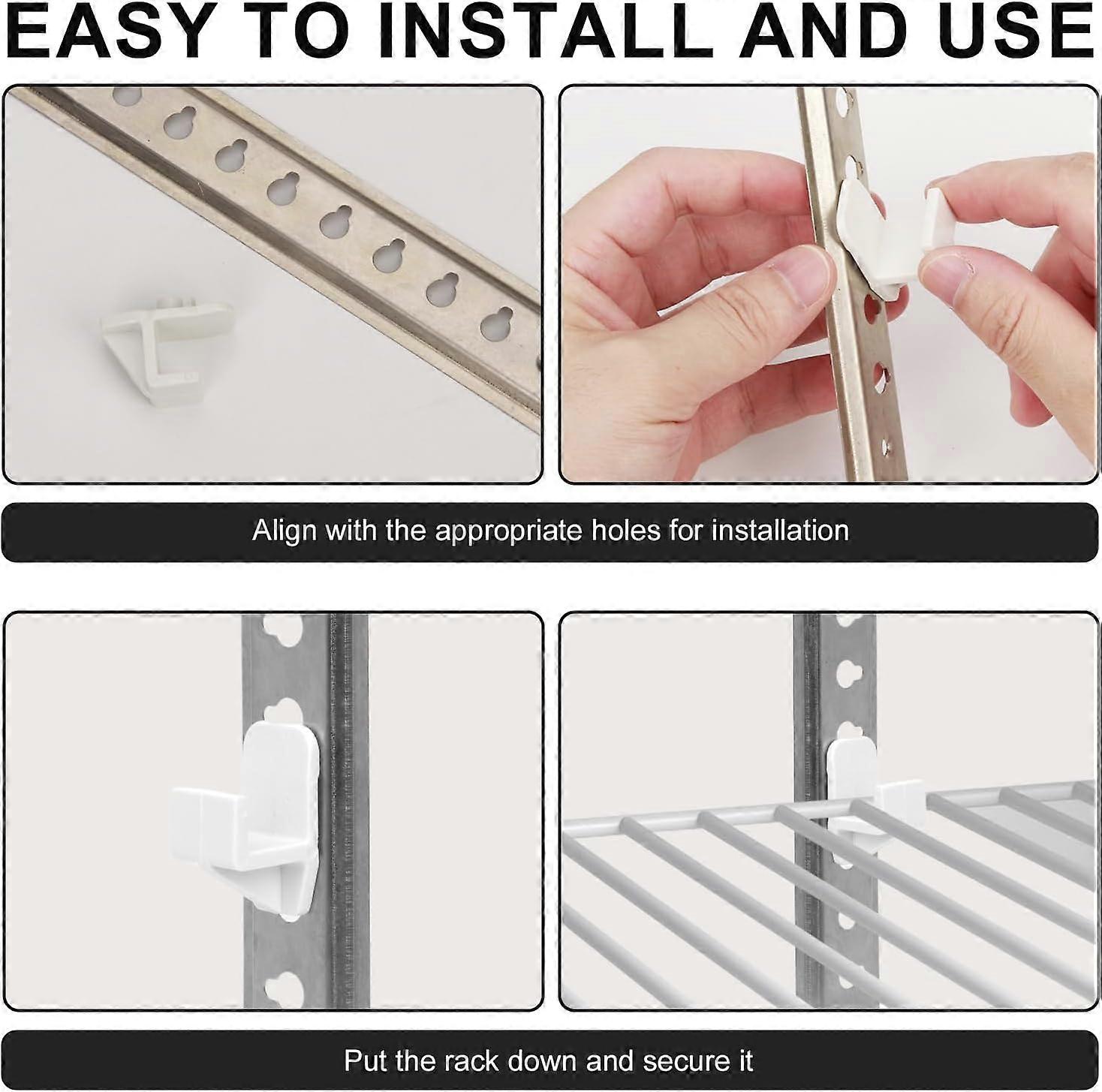 EASY TO INSTALL AND USE

Align with the appropriate holes for installation

Put the rack down and secure it