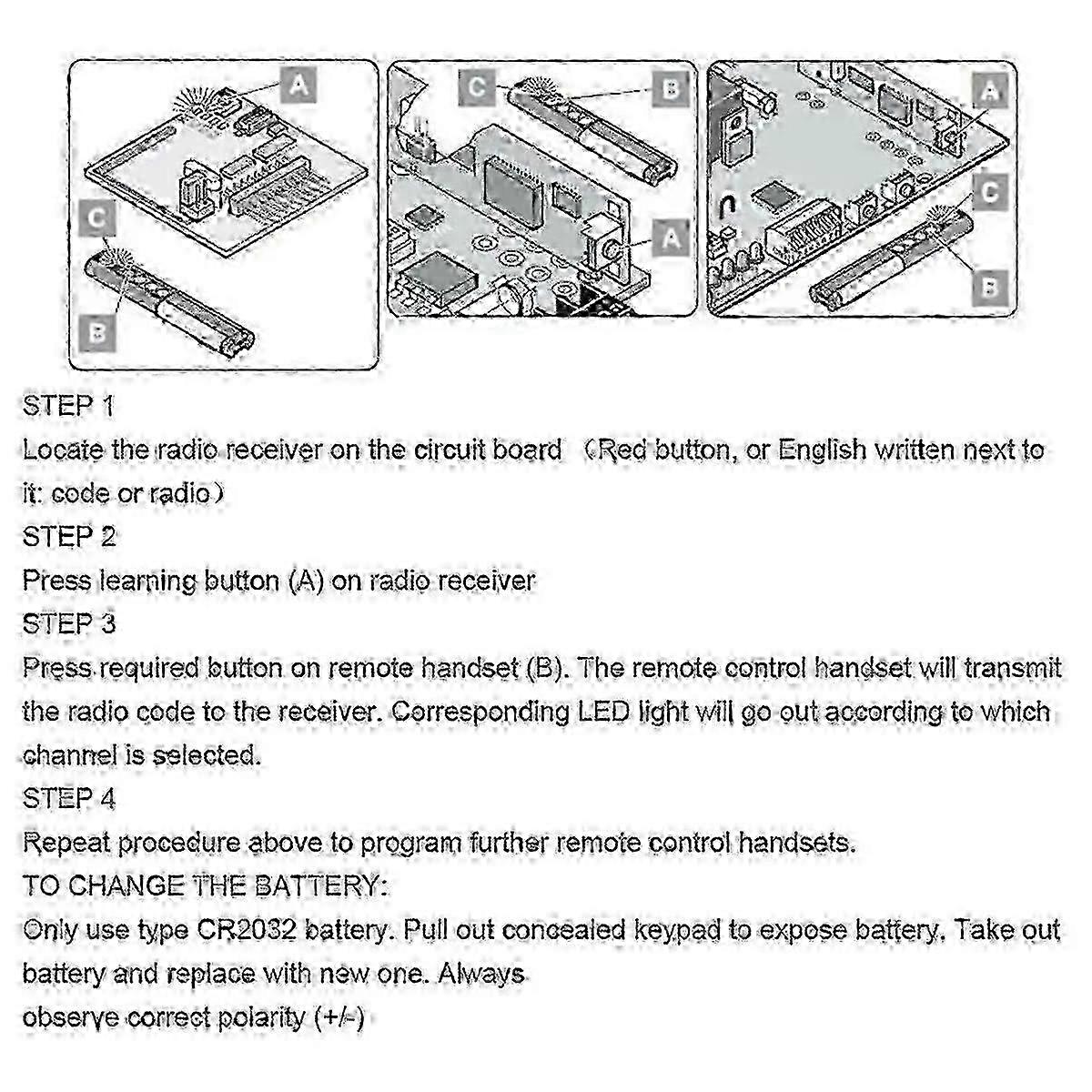 A
C
B

C
B
A

A
C
B

STEP 1
Locate the radio receiver on the circuit board （Red button, or English written next to it: code or radio）
STEP 2
Press learning button (A) on radio receiver
STEP 3
Press required button on remote handset (B). The remote control handset will transmit the radio code to the receiver. Corresponding LED light will go out according to which channel is selected.
STEP 4
Repeat procedure above to program further remote control handsets.
TO CHANGE THE BATTERY:
Only use type CR2032 battery. Pull out concealed keypad to expose battery. Take out battery and replace with new one. Always
observe correct polarity (+/-)