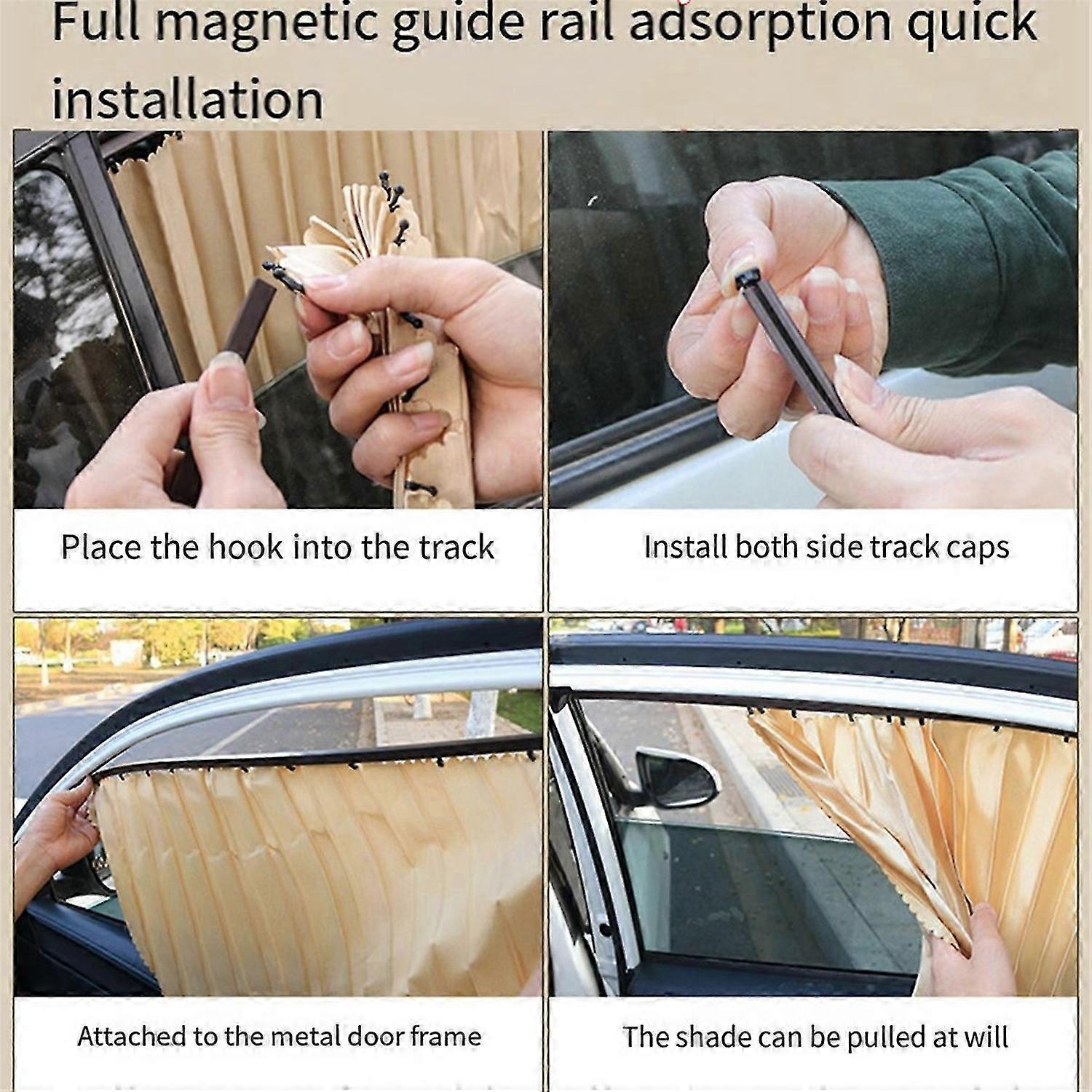 Full magnetic guide rail adsorption quick installation

Place the hook into the track

Install both side track caps

Attached to the metal door frame

The shade can be pulled at will