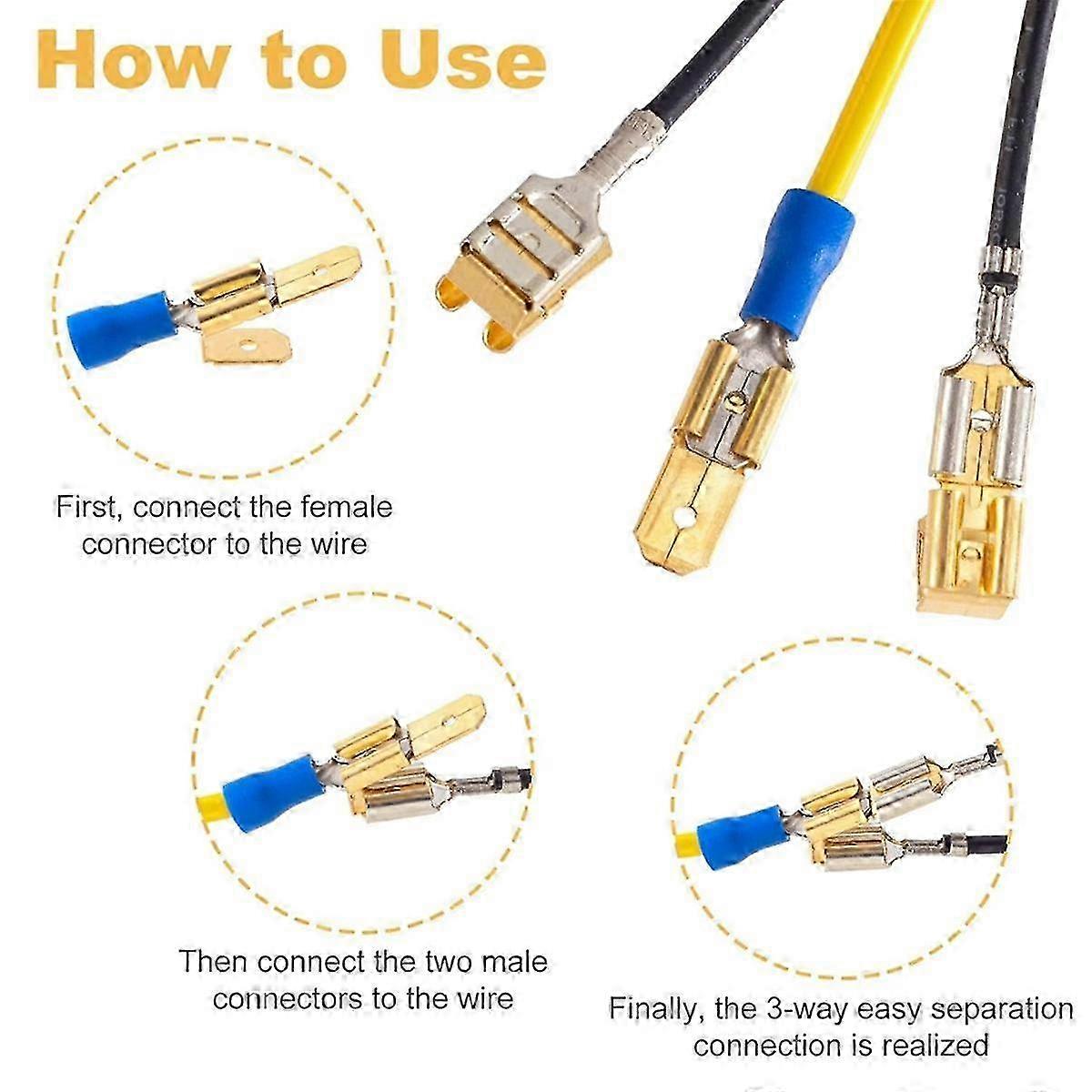 How to Use

First, connect the female connector to the wire

Then connect the two male connectors to the wire

Finally, the 3-way easy separation connection is realized