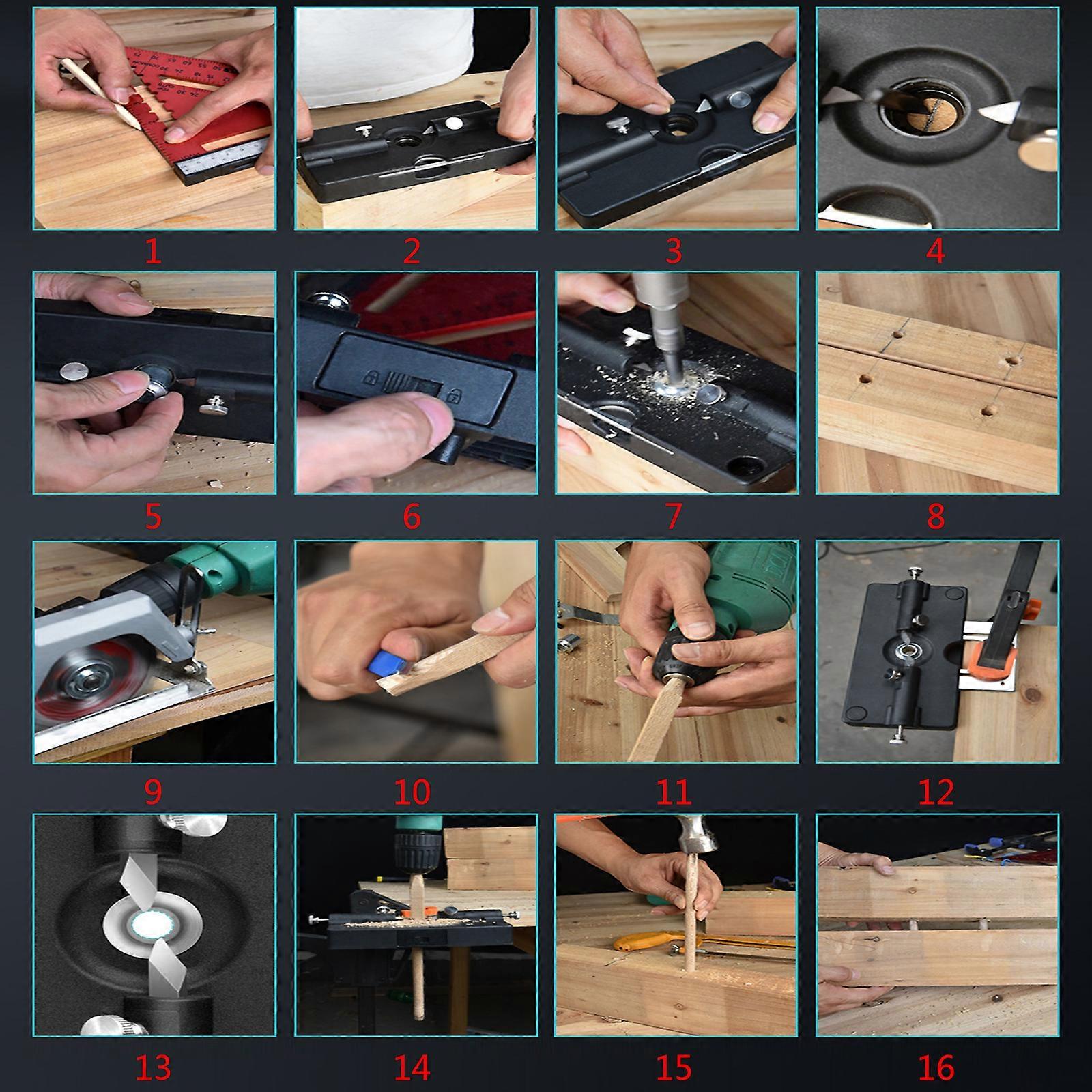 1
2
3
4
5
6
7
8
9
10
11
12
13
14
15
16