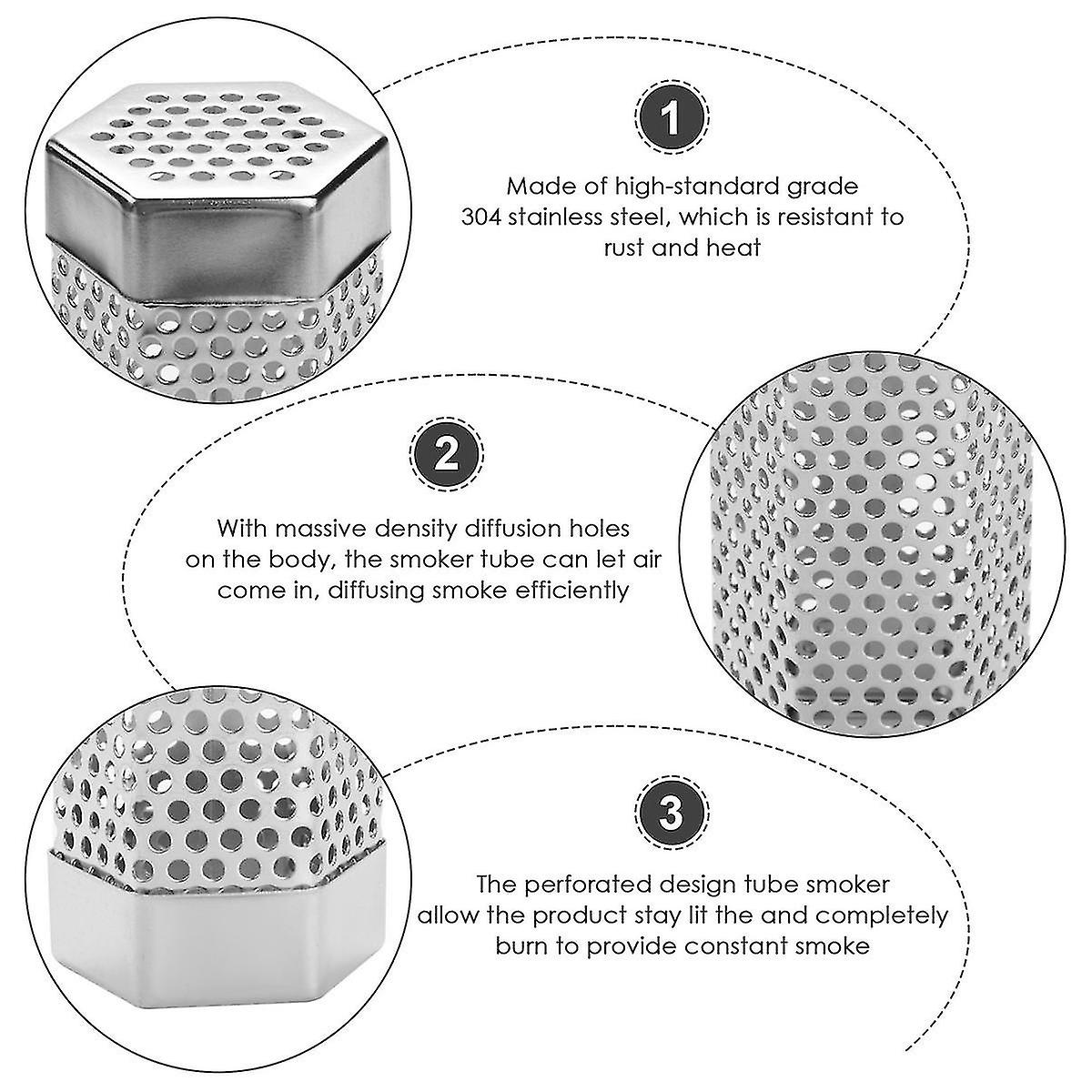 1

Made of high-standard grade 304 stainless steel, which is resistant to rust and heat

2

With massive density diffusion holes on the body, the smoker tube can let air come in, diffusing smoke efficiently

3

The perforated design tube smoker allow the product stay lit the and completely burn to provide constant smoke