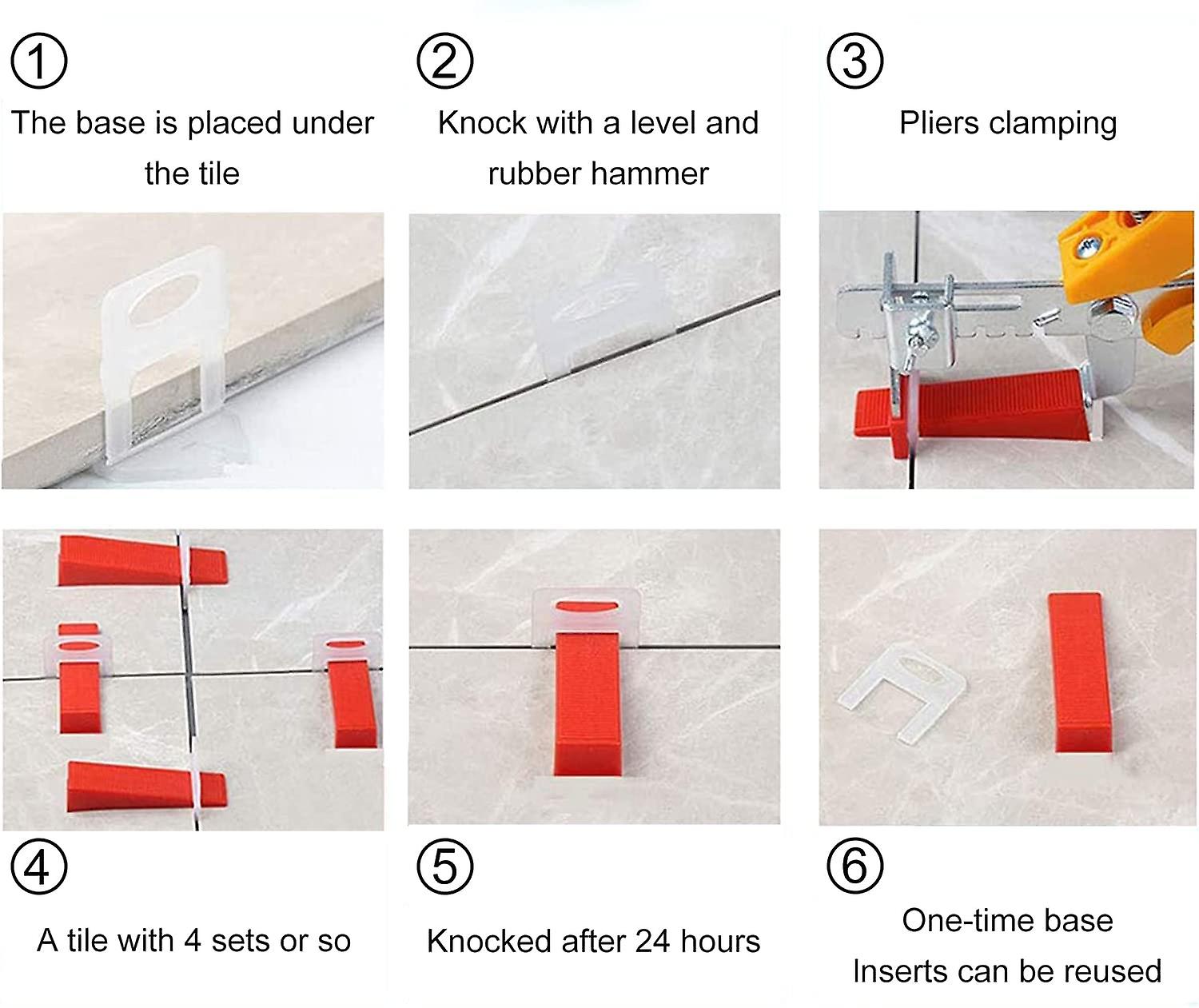 ①
The base is placed under the tile

②
Knock with a level and rubber hammer

③
Pliers clamping

④
A tile with 4 sets or so

⑤
Knocked after 24 hours

⑥
One-time base
Inserts can be reused