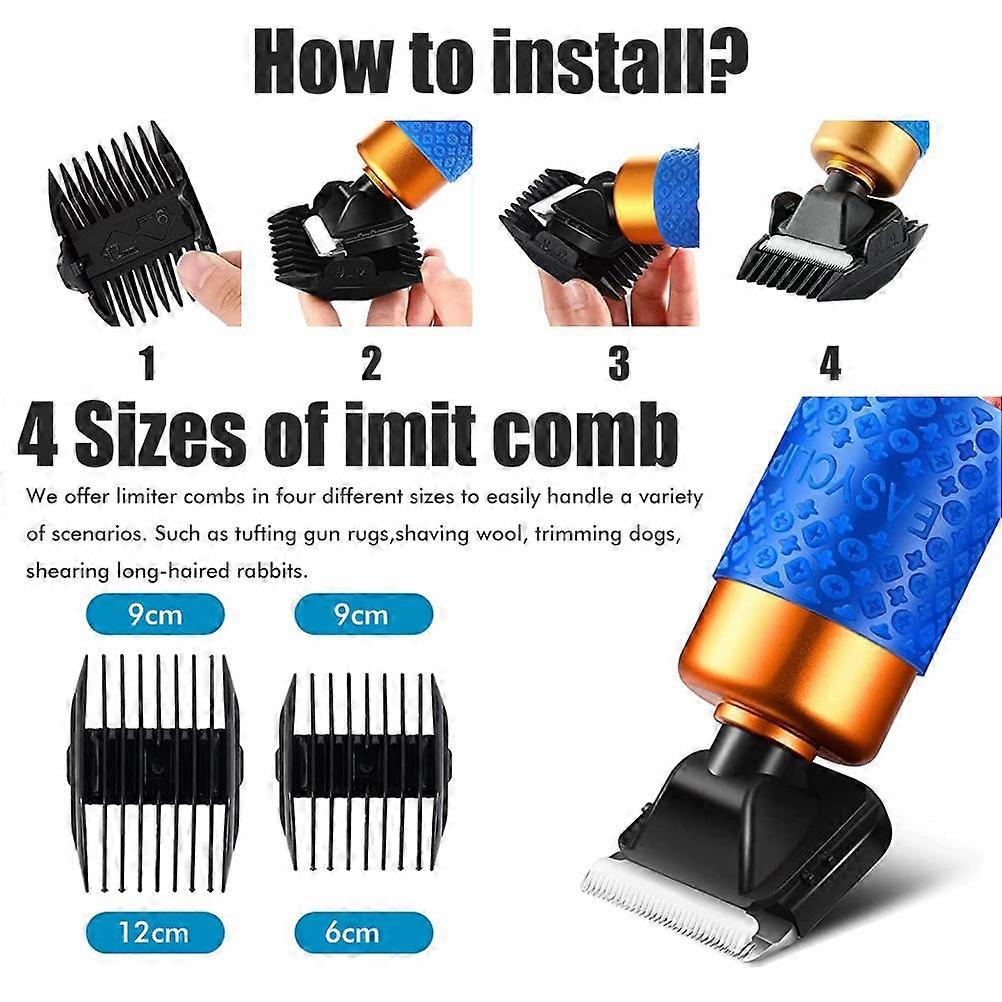 How to install?

1
2
3
4

4 Sizes of imit comb

We offer limiter combs in four different sizes to easily handle a variety of scenarios. Such as tufting gun rugs,shaving wool, trimming dogs, shearing long-haired rabbits.

9cm
9cm
12cm
6cm

EASYCLIP