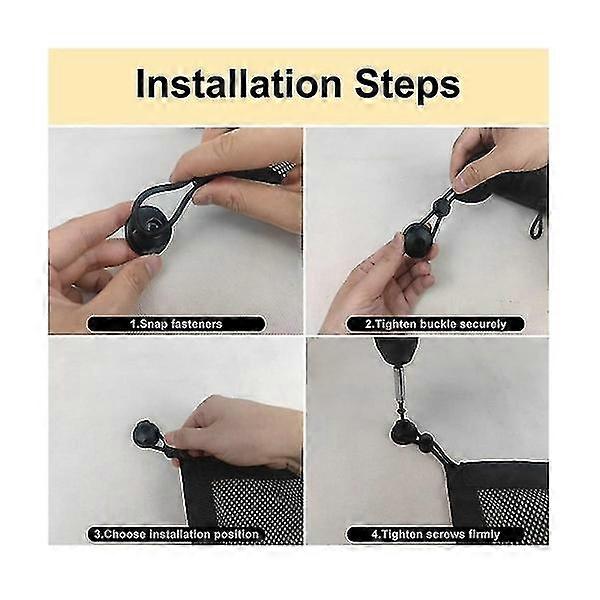 Installation Steps

1.Snap fasteners

2.Tighten buckle securely

3.Choose installation position

4.Tighten screws firmly