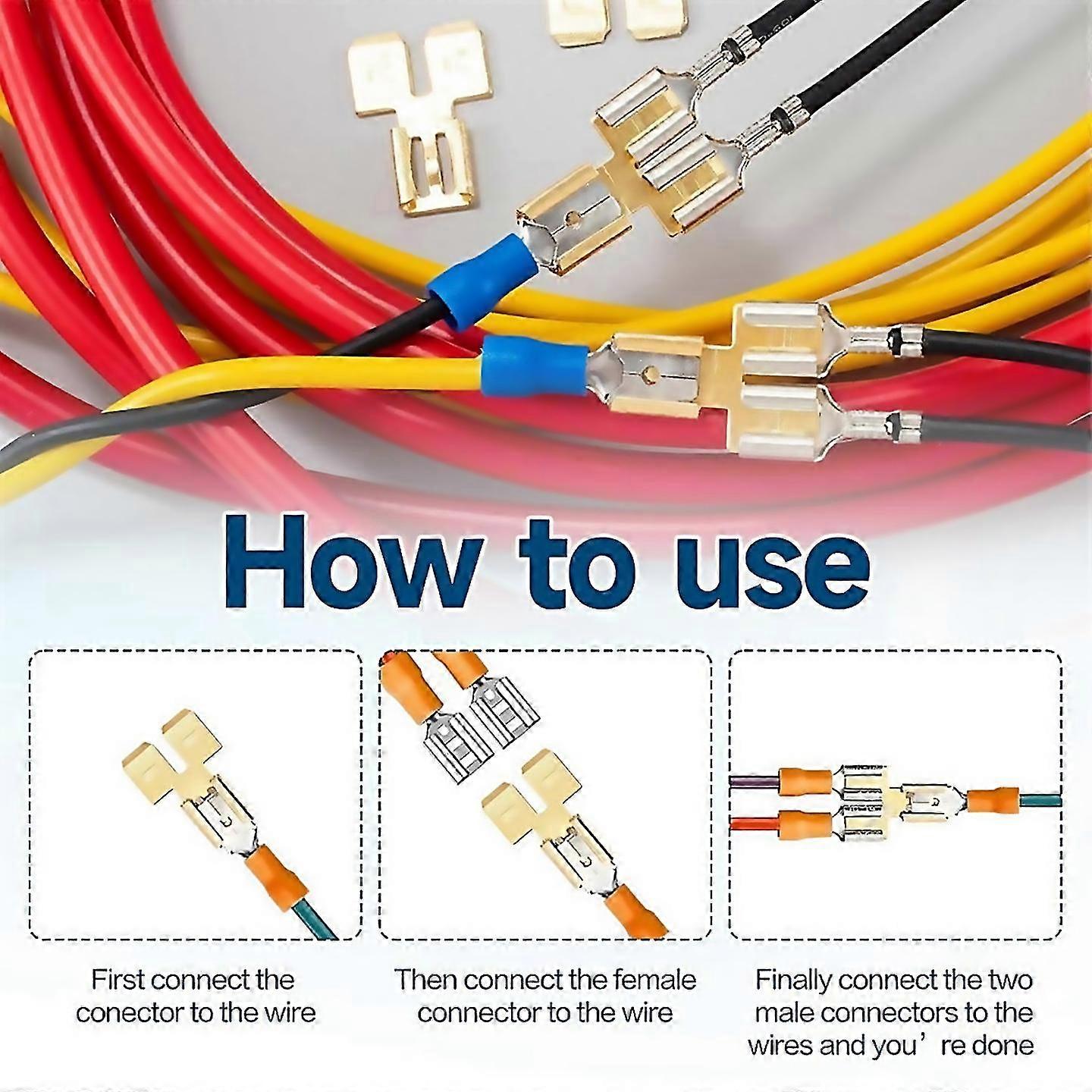 How to use

First connect the conector to the wire

Then connect the female connector to the wire

Finally connect the two male connectors to the wires and you’re done