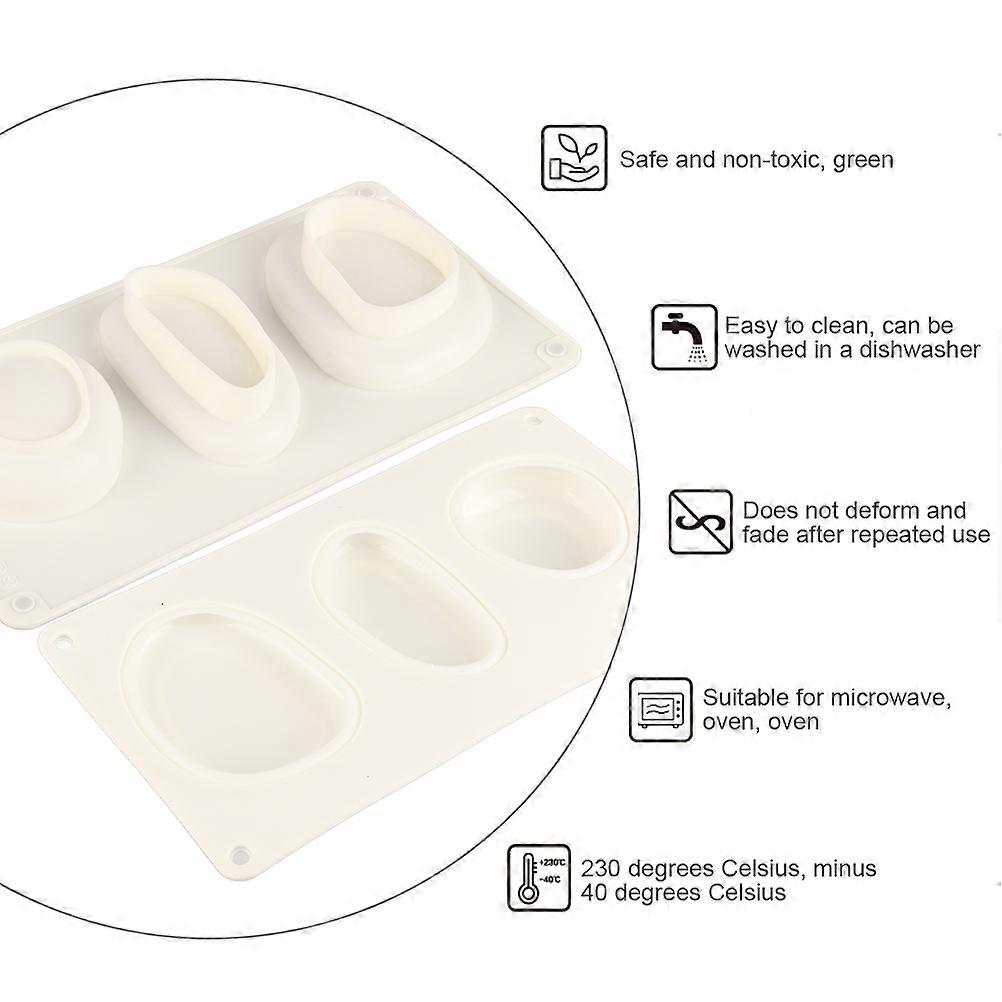 Safe and non-toxic, green

Easy to clean, can be washed in a dishwasher

Does not deform and fade after repeated use

Suitable for microwave, oven, oven

+230℃
-40℃
230 degrees Celsius, minus 40 degrees Celsius