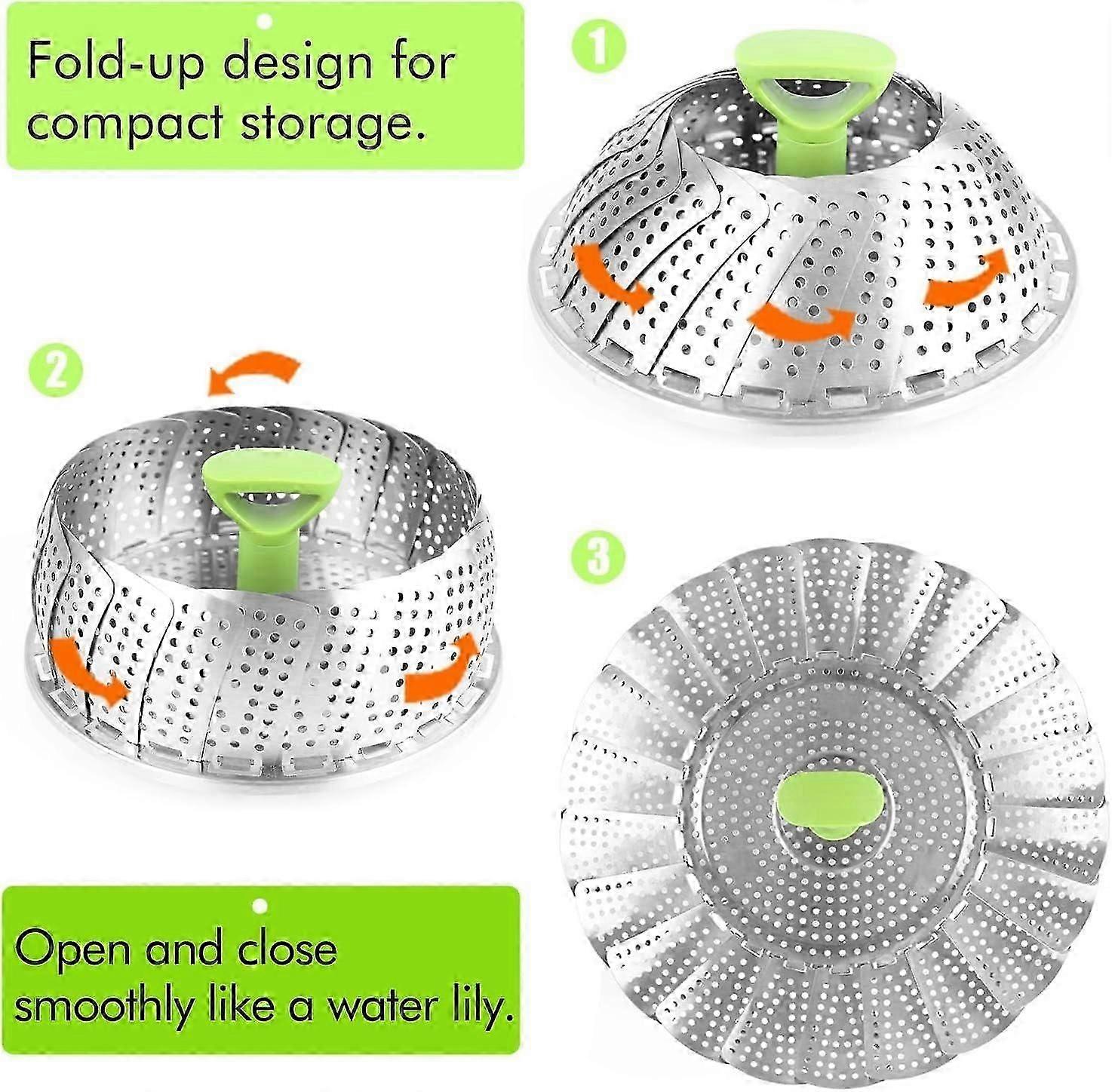 Fold-up design for compact storage.

1

2

3

Open and close smoothly like a water lily.