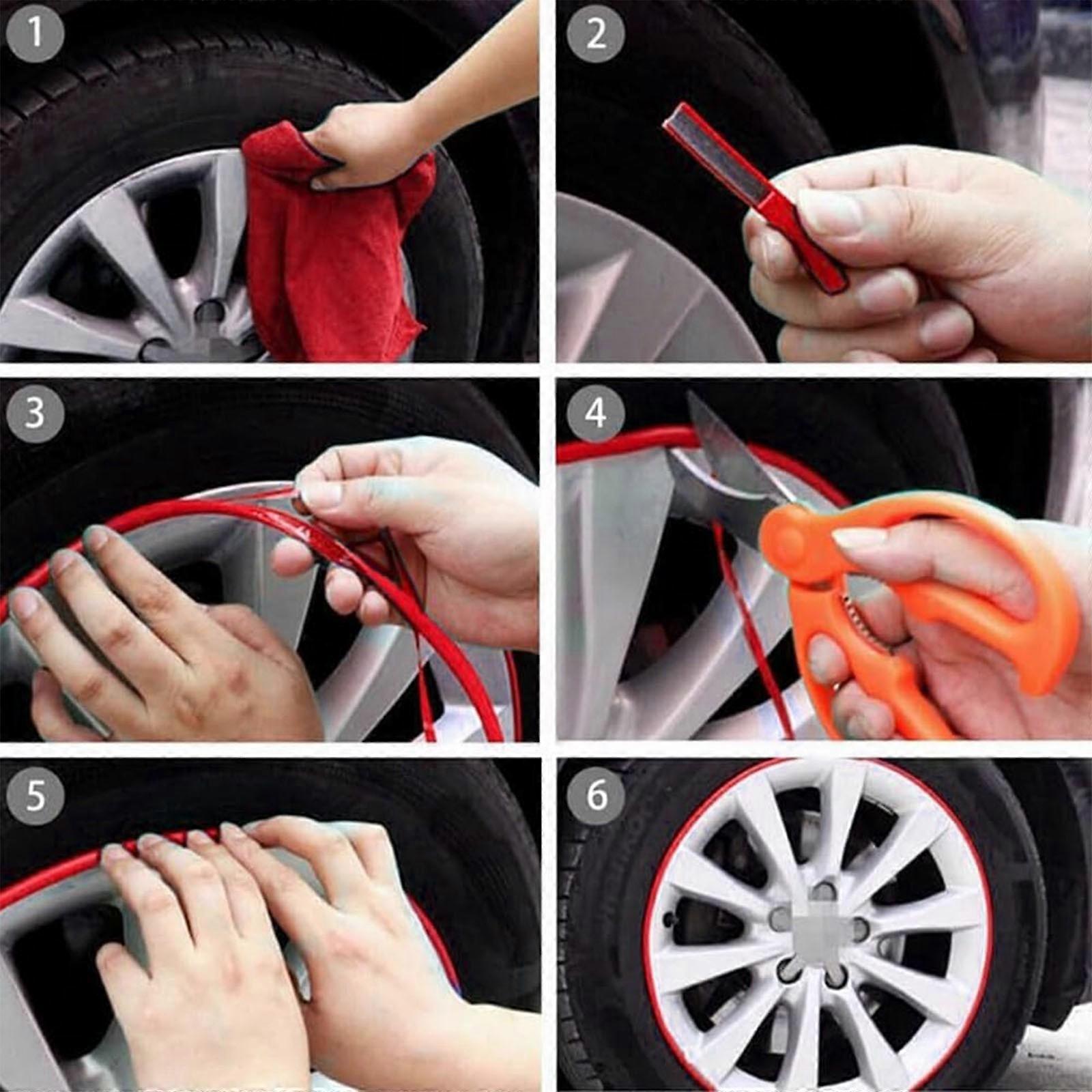 1

2

3

4

5

6