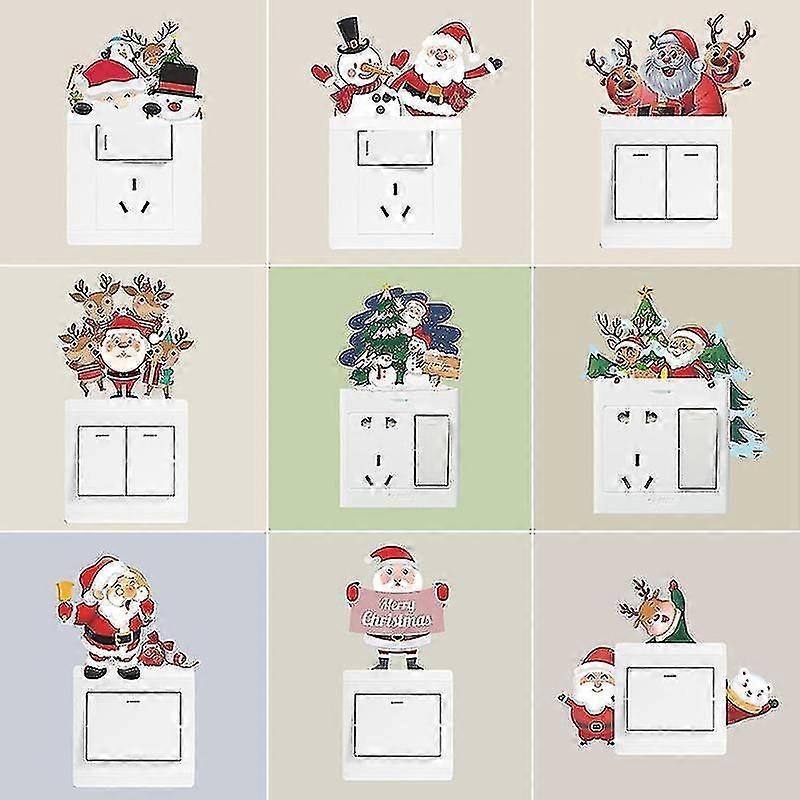 Merry Christmas