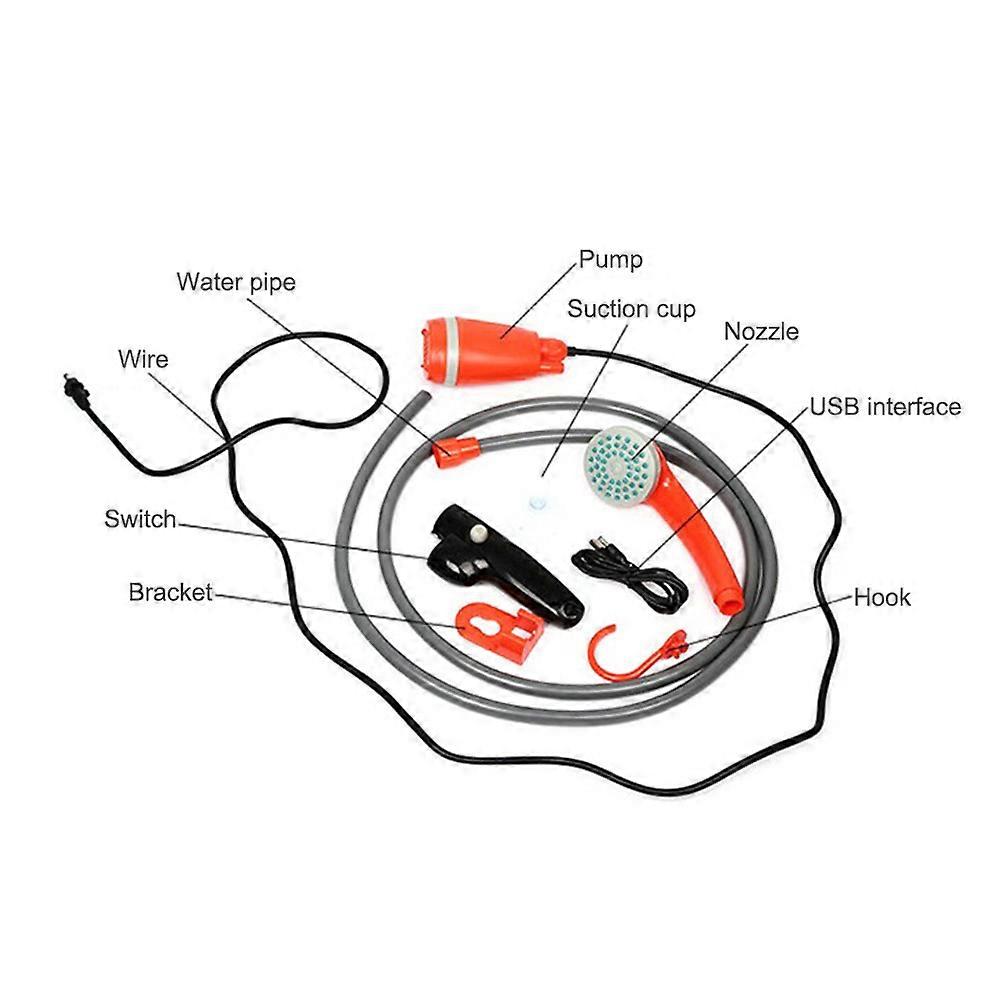 Pump
Water pipe
Suction cup
Nozzle
Wire
USB interface
Switch
Bracket
Hook