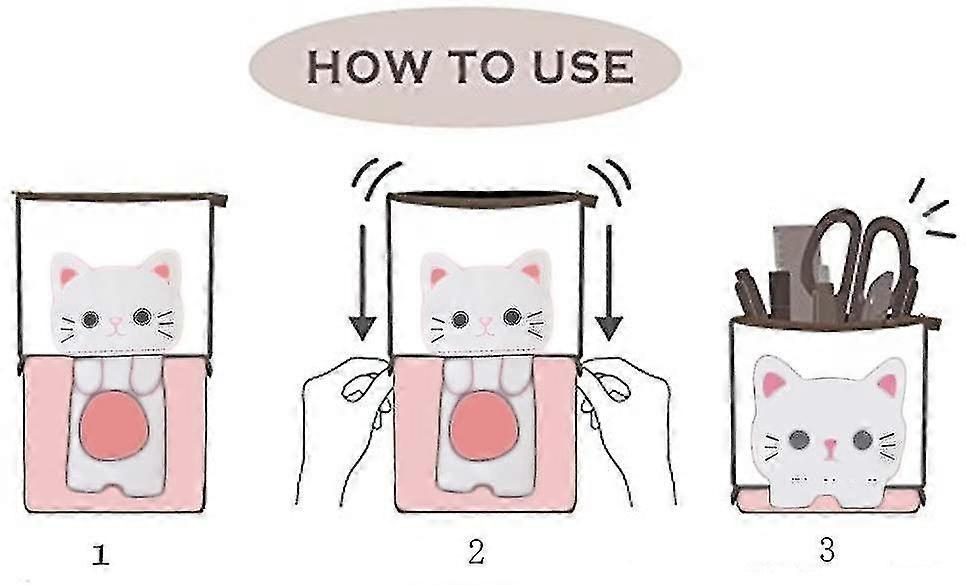 HOW TO USE

1

2

3