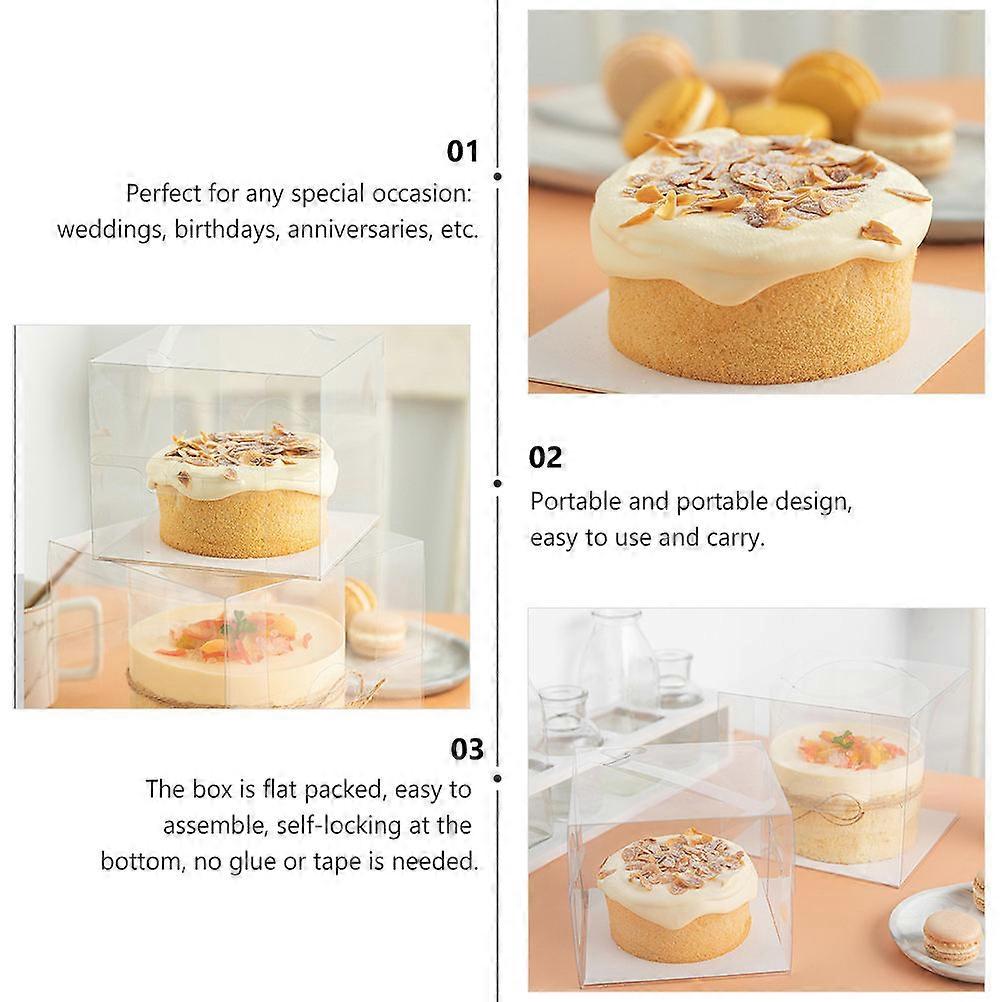 01
Perfect for any special occasion: weddings, birthdays, anniversaries, etc.

02
Portable and portable design, easy to use and carry.

03
The box is flat packed, easy to assemble, self-locking at the bottom, no glue or tape is needed.