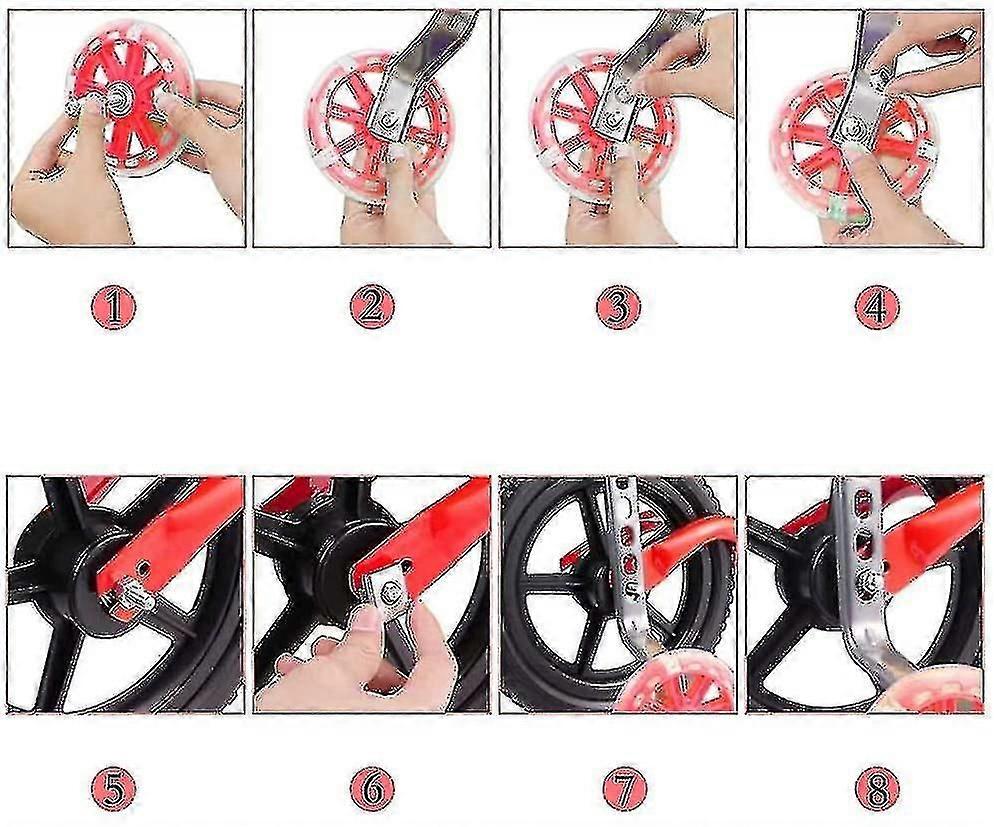 ①

②

③

④

⑤

⑥

⑦

⑧