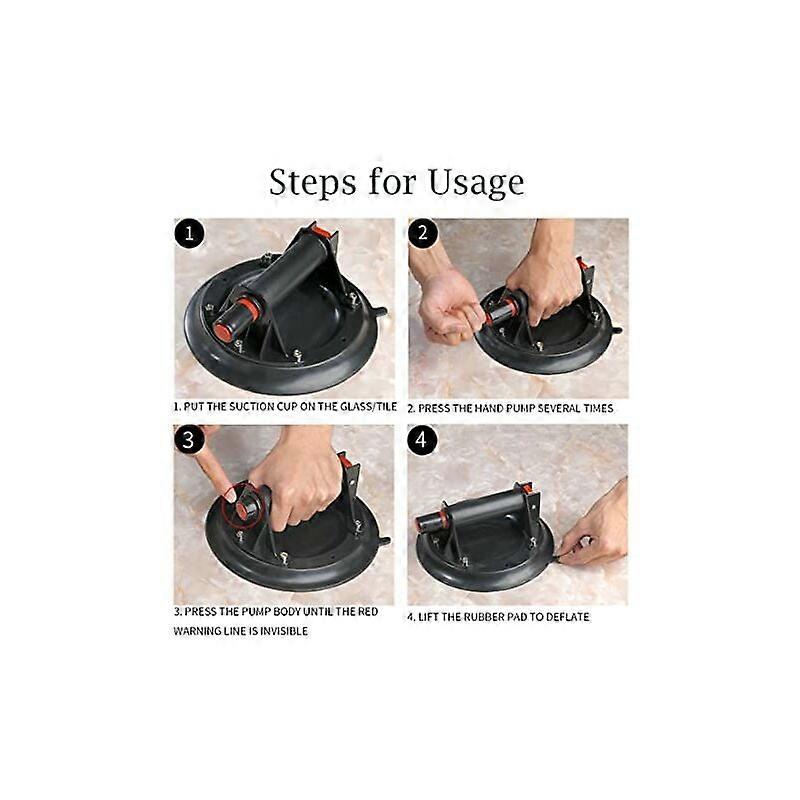 Steps for Usage

1

1. PUT THE SUCTION CUP ON THE GLASS/TILE

2

2. PRESS THE HAND PUMP SEVERAL TIMES

3

3. PRESS THE PUMP BODY UNTIL THE RED WARNING LINE IS INVISIBLE

4

4. LIFT THE RUBBER PAD TO DEFLATE