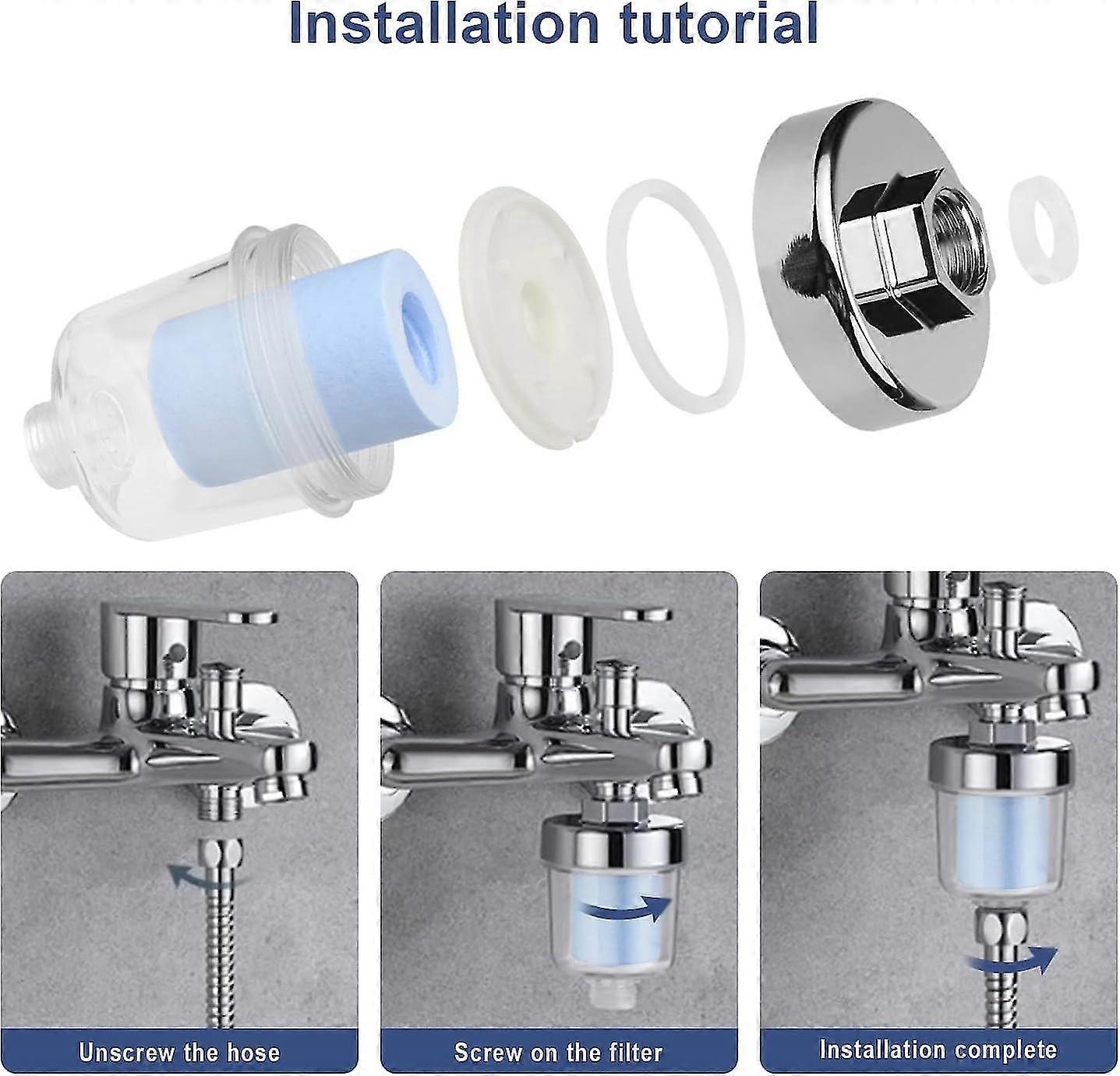 Installation tutorial

Unscrew the hose

Screw on the filter

Installation complete