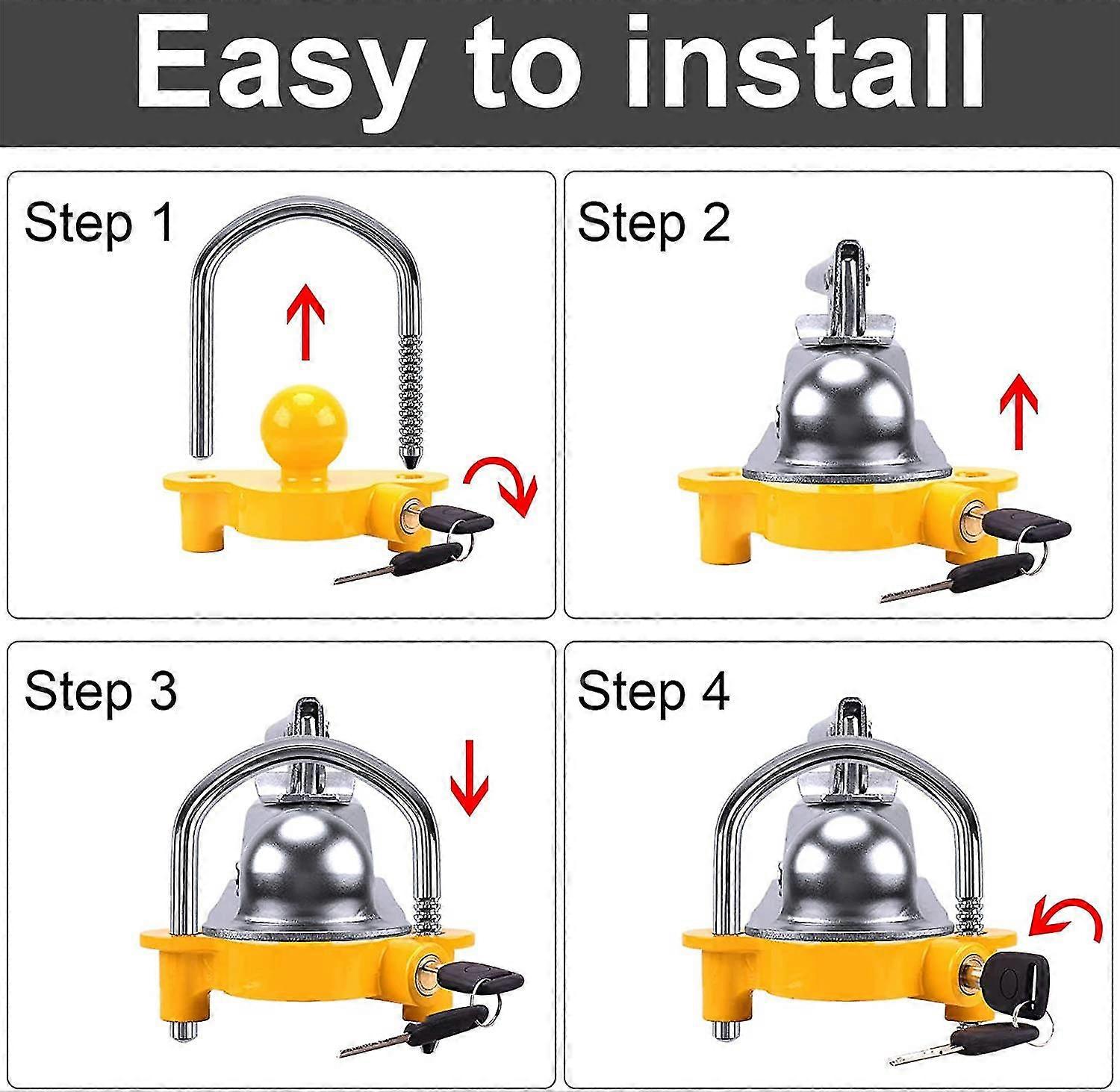 Easy to install

Step 1

Step 2

Step 3

Step 4