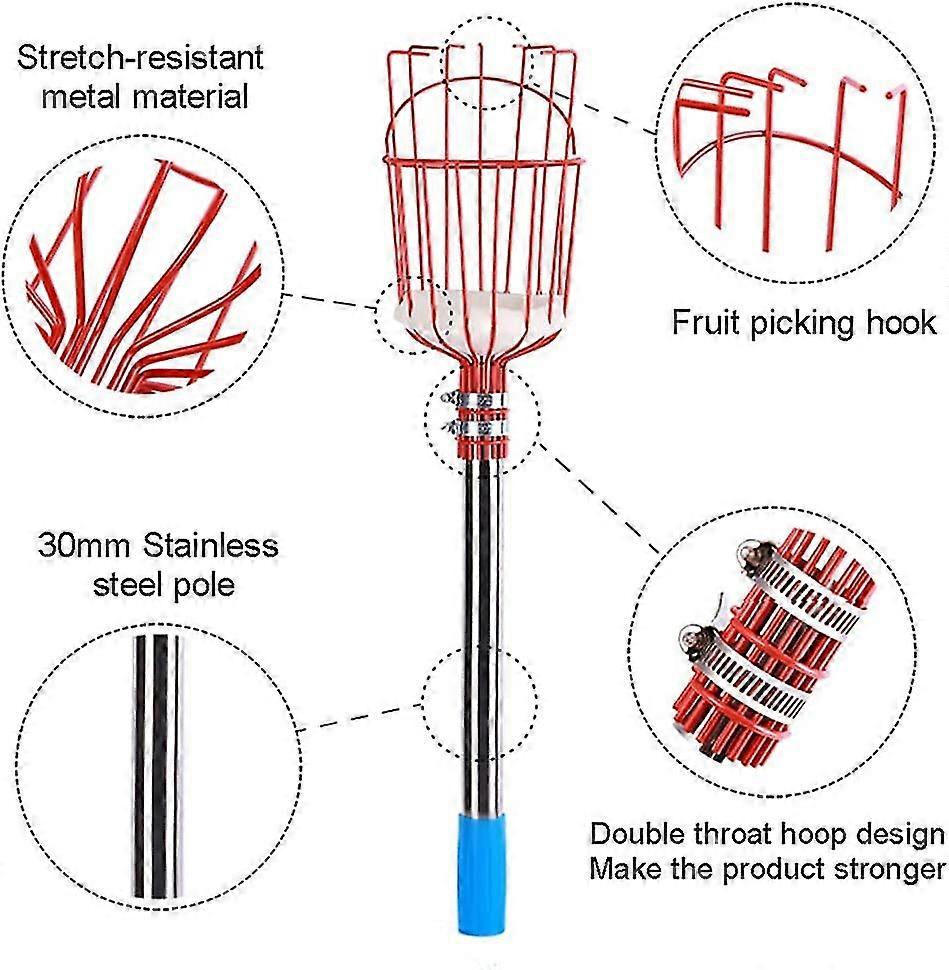 Stretch-resistant metal material

Fruit picking hook

30mm Stainless steel pole

Double throat hoop design
Make the product stronger