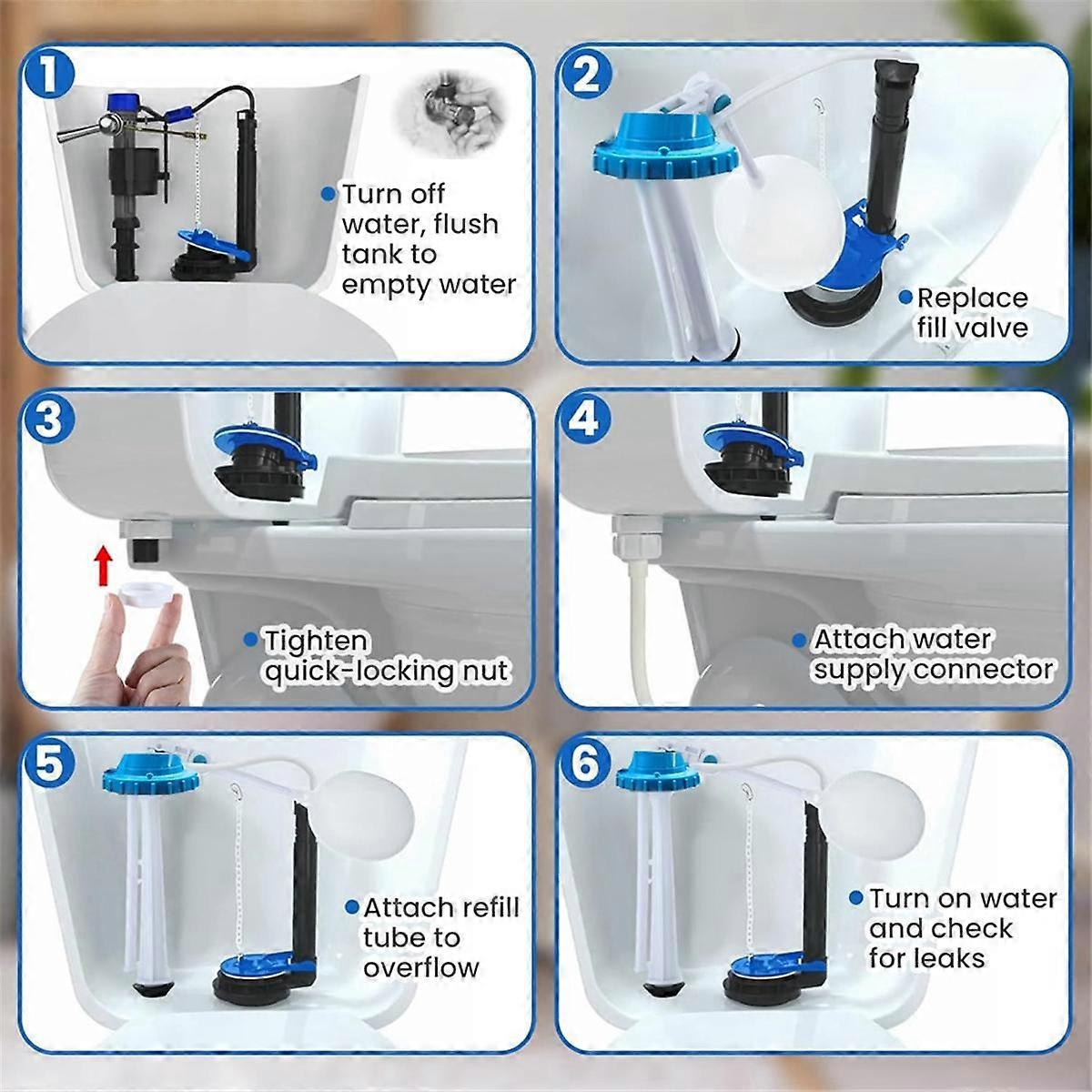 1

Turn off water, flush tank to empty water

2

Replace fill valve

3

Tighten quick-locking nut

4

Attach water supply connector

5

Attach refill tube to overflow

6

Turn on water and check for leaks