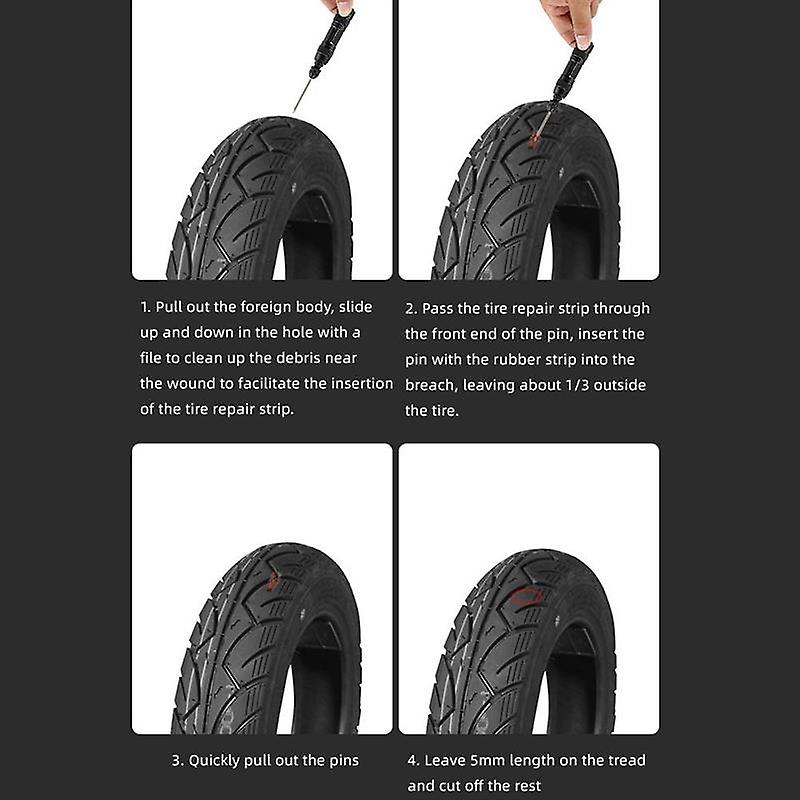 1. Pull out the foreign body, slide up and down in the hole with a file to clean up the debris near the wound to facilitate the insertion of the tire repair strip.

2. Pass the tire repair strip through the front end of the pin, insert the pin with the rubber strip into the breach, leaving about 1/3 outside the tire.

3. Quickly pull out the pins

4. Leave 5mm length on the tread and cut off the rest