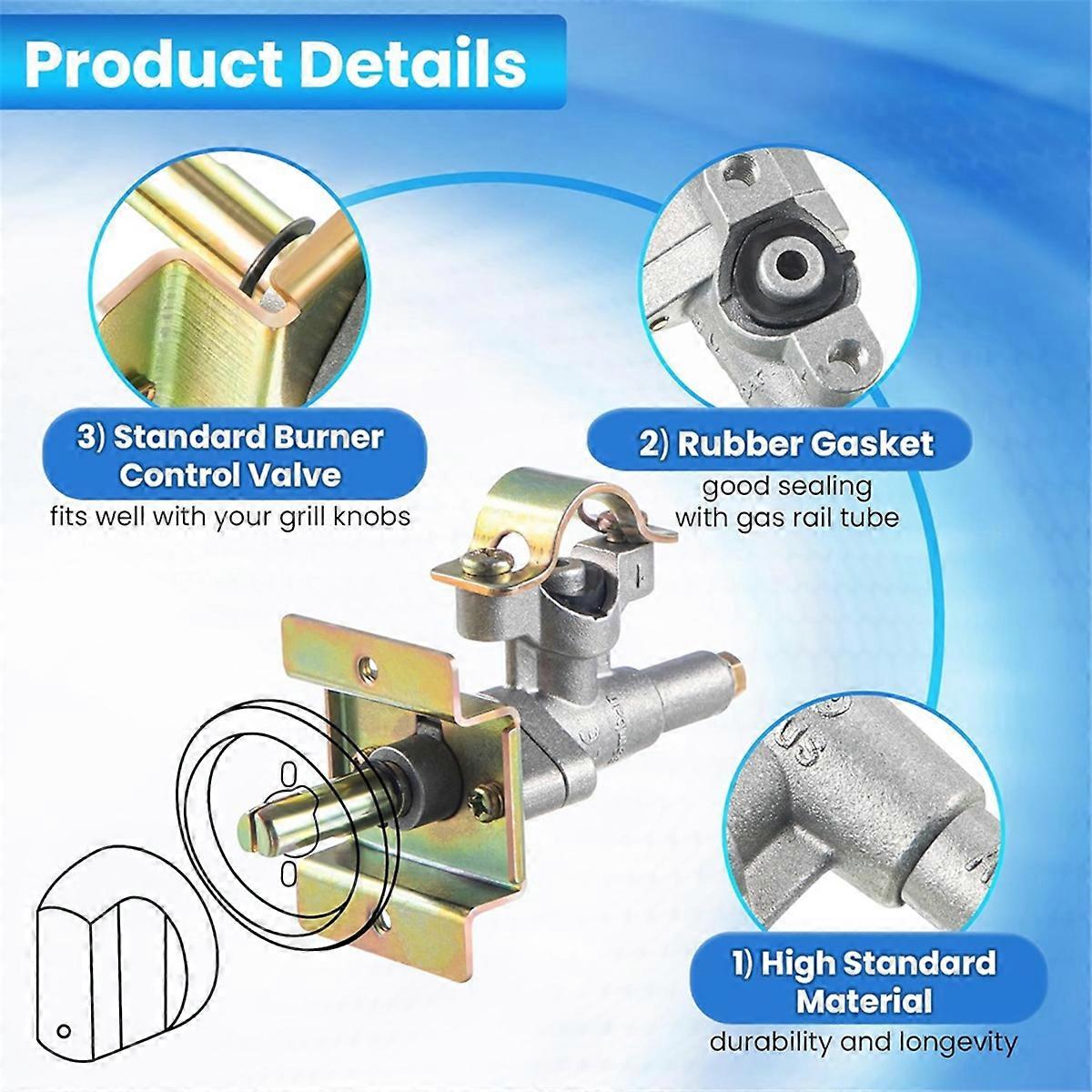 Product Details

3) Standard Burner Control Valve
fits well with your grill knobs

2) Rubber Gasket
good sealing with gas rail tube

1) High Standard Material
durability and longevity