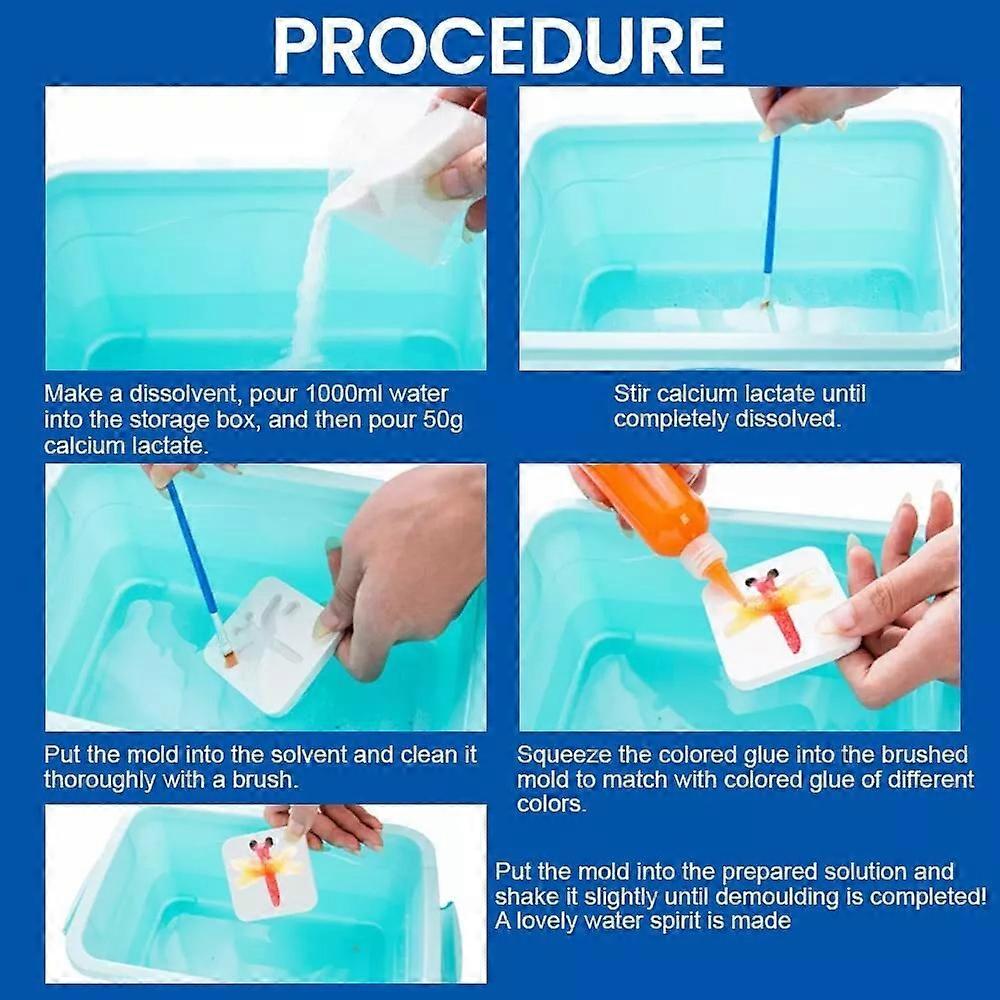 PROCEDURE

Make a dissolvent, pour 1000ml water into the storage box, and then pour 50g calcium lactate.

Stir calcium lactate until completely dissolved.

Put the mold into the solvent and clean it thoroughly with a brush.

Squeeze the colored glue into the brushed mold to match with colored glue of different colors.

Put the mold into the prepared solution and shake it slightly until demoulding is completed! A lovely water spirit is made