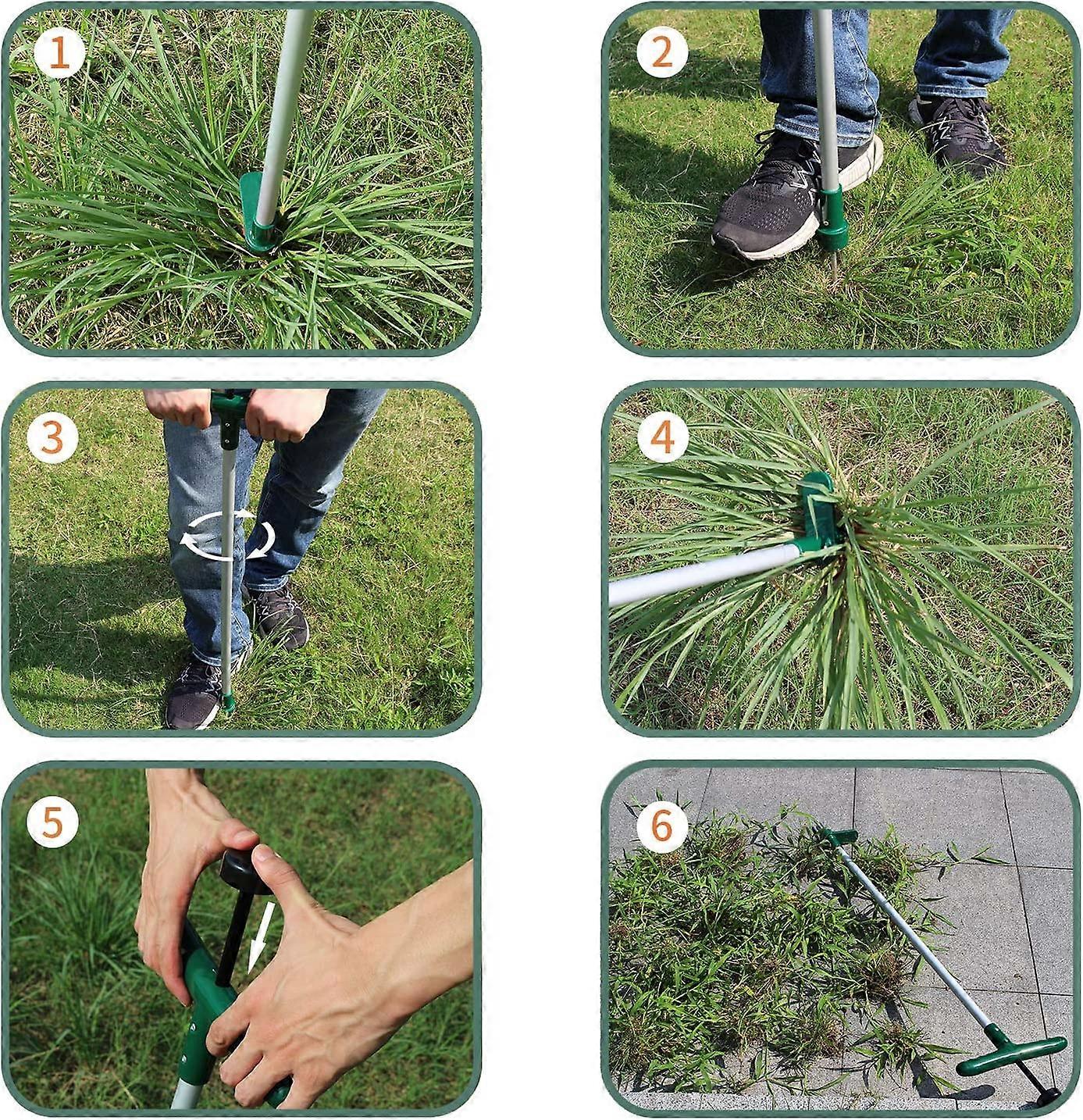 1

2

3

4

5

6