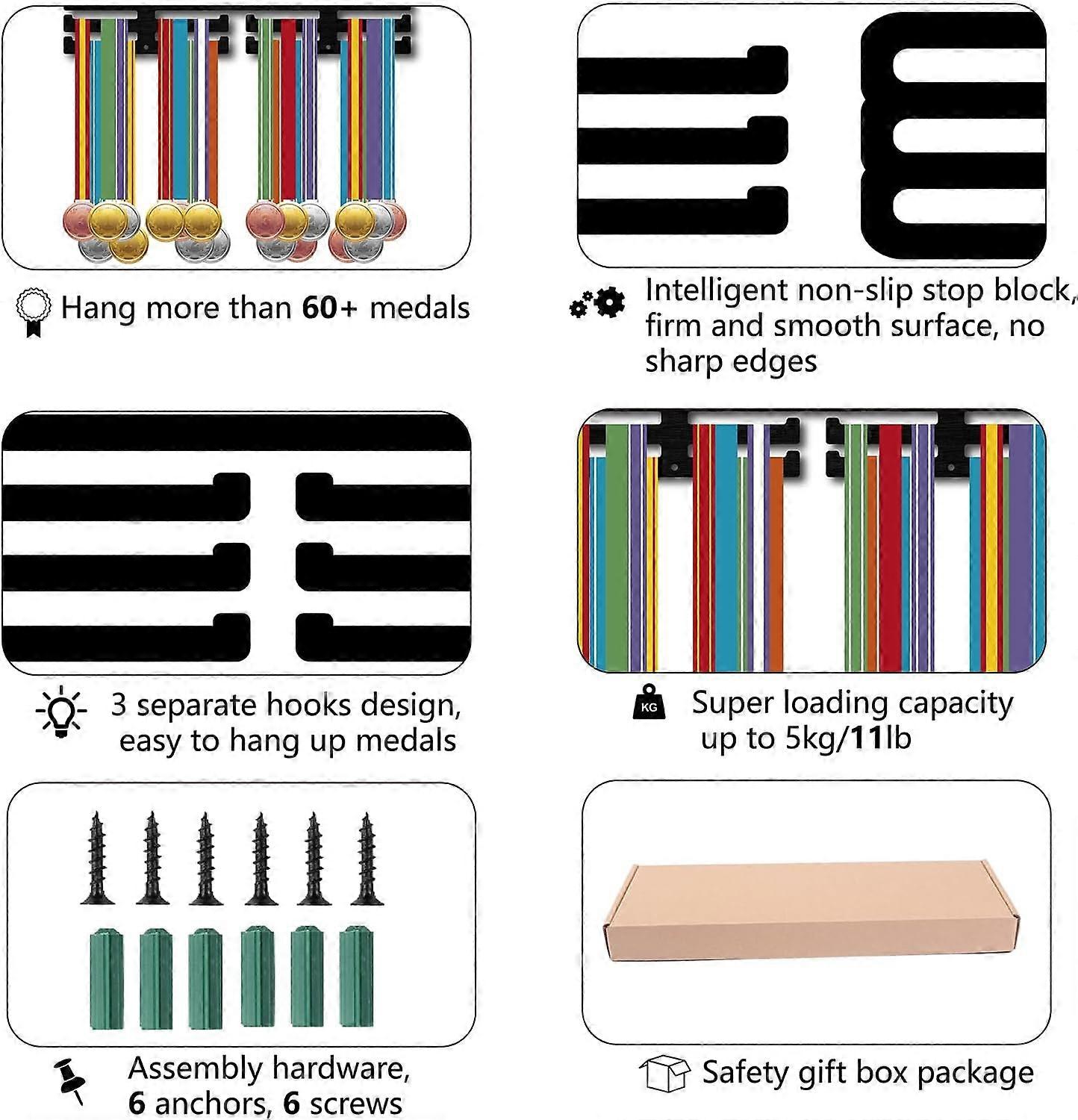 Hang more than 60+ medals

Intelligent non-slip stop block, firm and smooth surface, no sharp edges

3 separate hooks design, easy to hang up medals

KG

Super loading capacity up to 5kg/11lb

Assembly hardware, 6 anchors, 6 screws

Safety gift box package