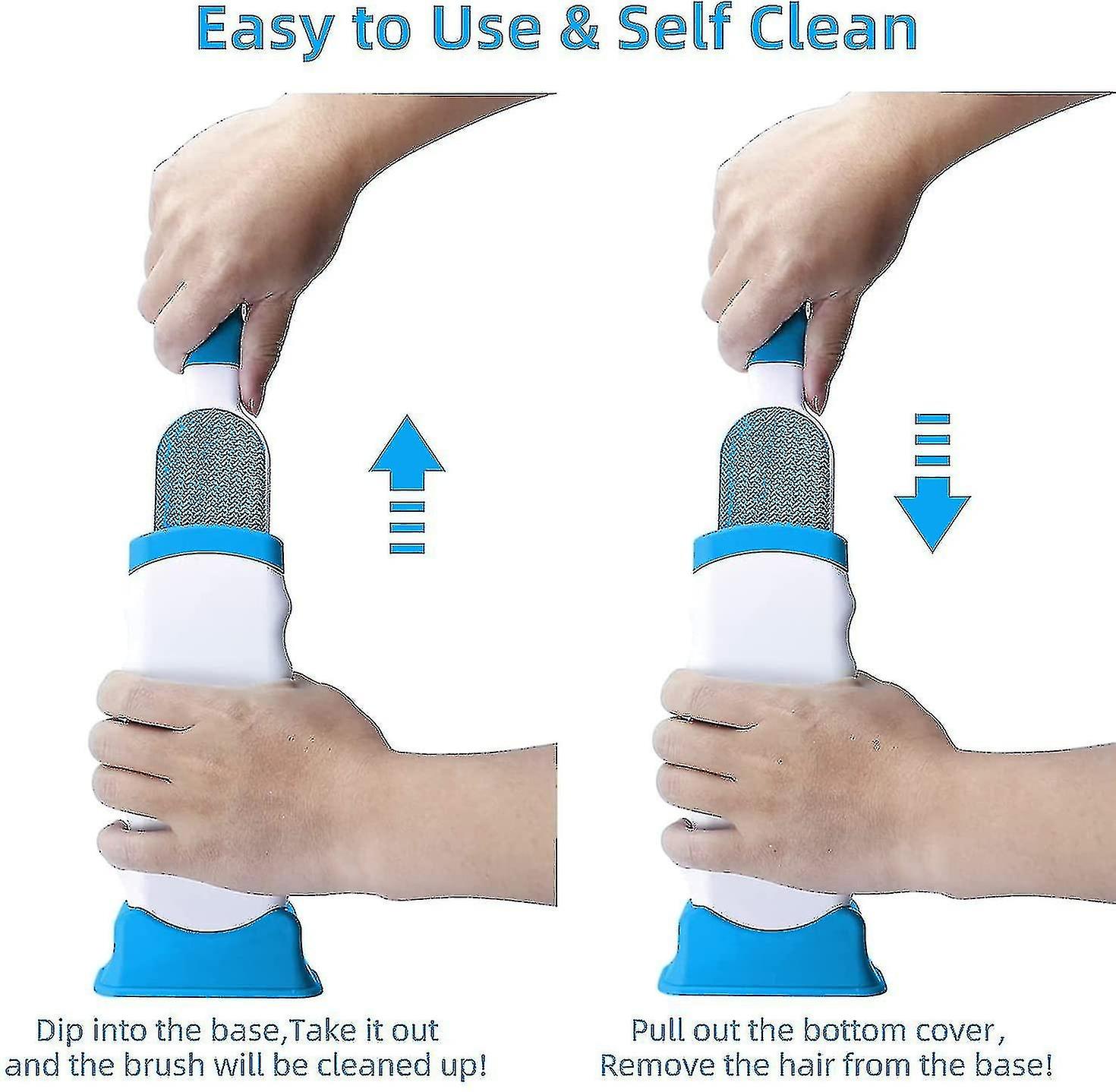 Easy to Use & Self Clean

Dip into the base,Take it out and the brush will be cleaned up!

Pull out the bottom cover, Remove the hair from the base!