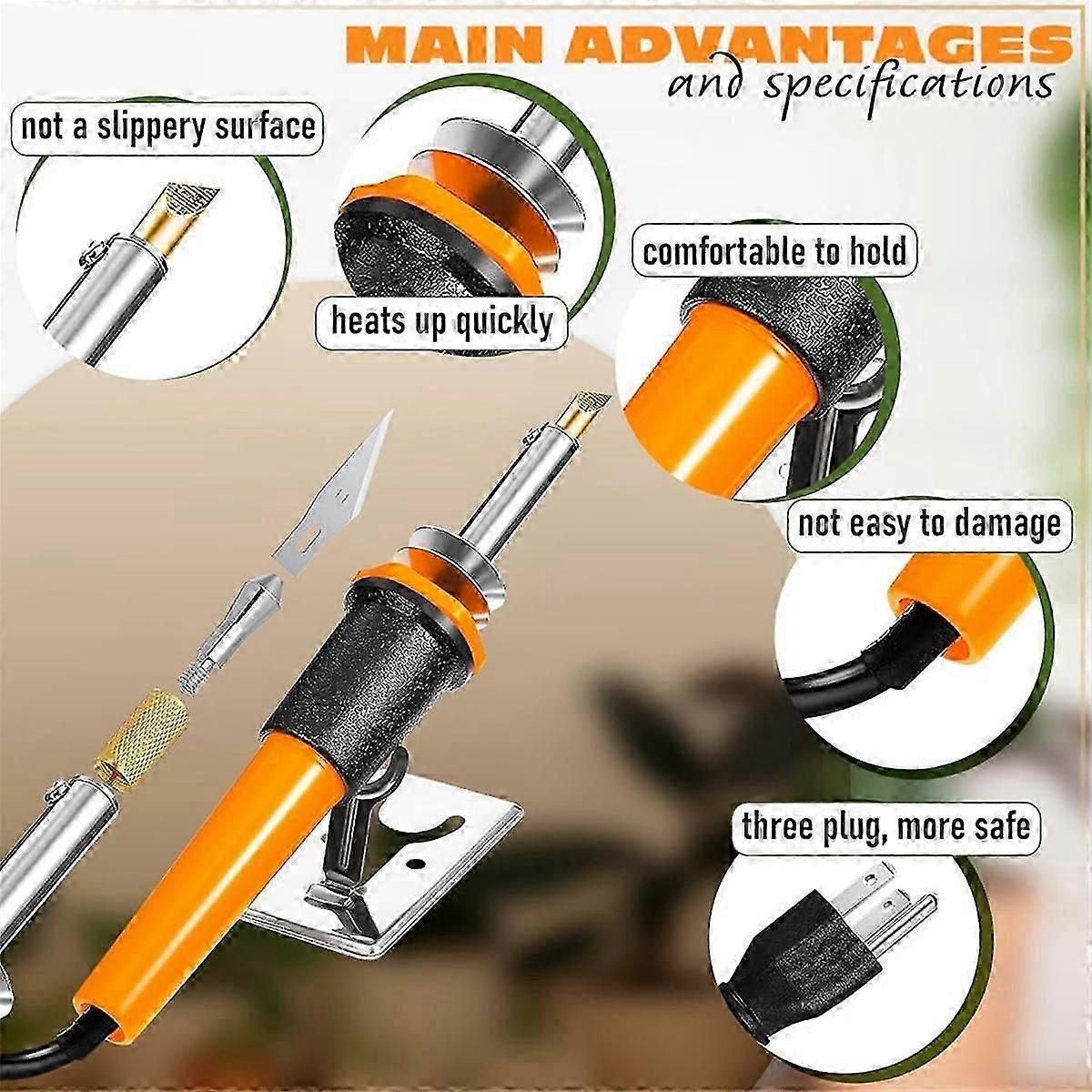 MAIN ADVANTAGES
and specifications

not a slippery surface

heats up quickly

comfortable to hold

not easy to damage

three plug, more safe