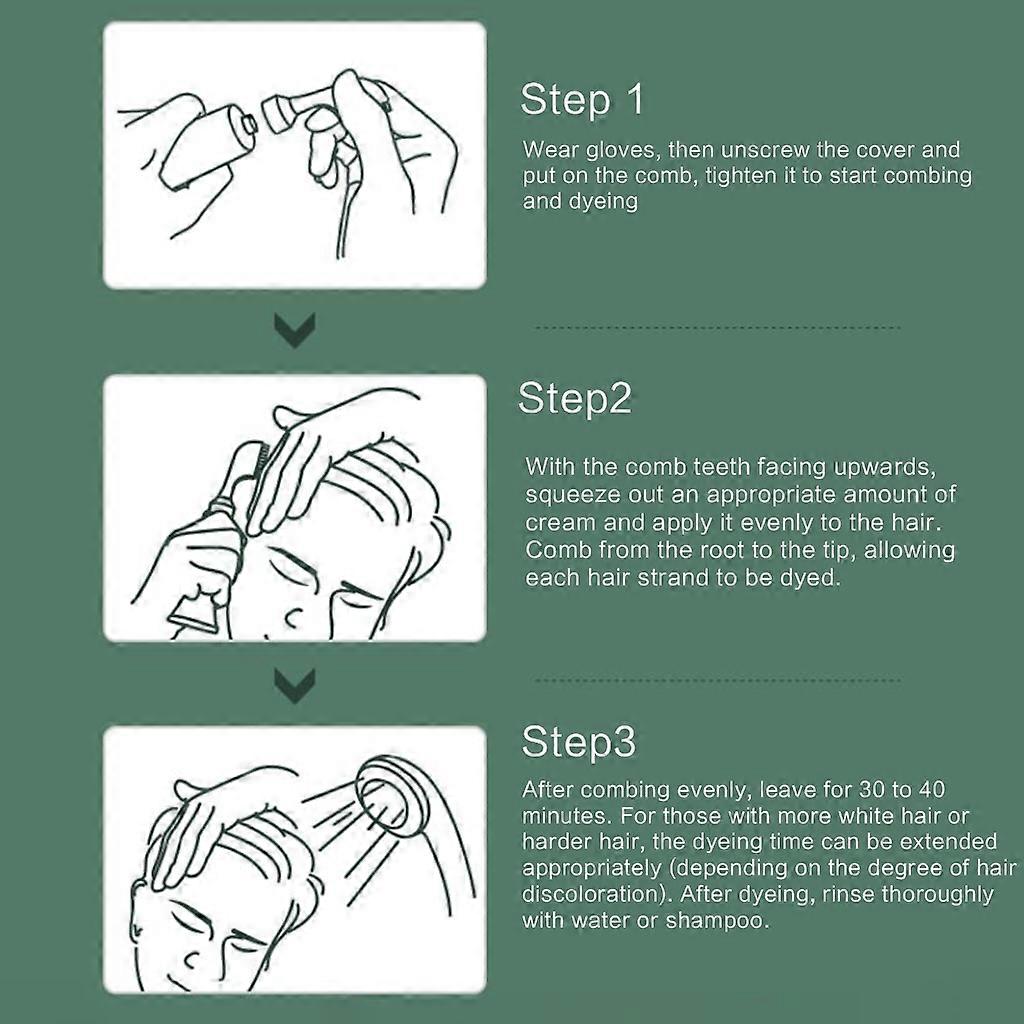 Step 1

Wear gloves, then unscrew the cover and put on the comb, tighten it to start combing and dyeing

Step2

With the comb teeth facing upwards, squeeze out an appropriate amount of cream and apply it evenly to the hair. Comb from the root to the tip, allowing each hair strand to be dyed.

Step3

After combing evenly, leave for 30 to 40 minutes. For those with more white hair or harder hair, the dyeing time can be extended appropriately (depending on the degree of hair discoloration). After dyeing, rinse thoroughly with water or shampoo.